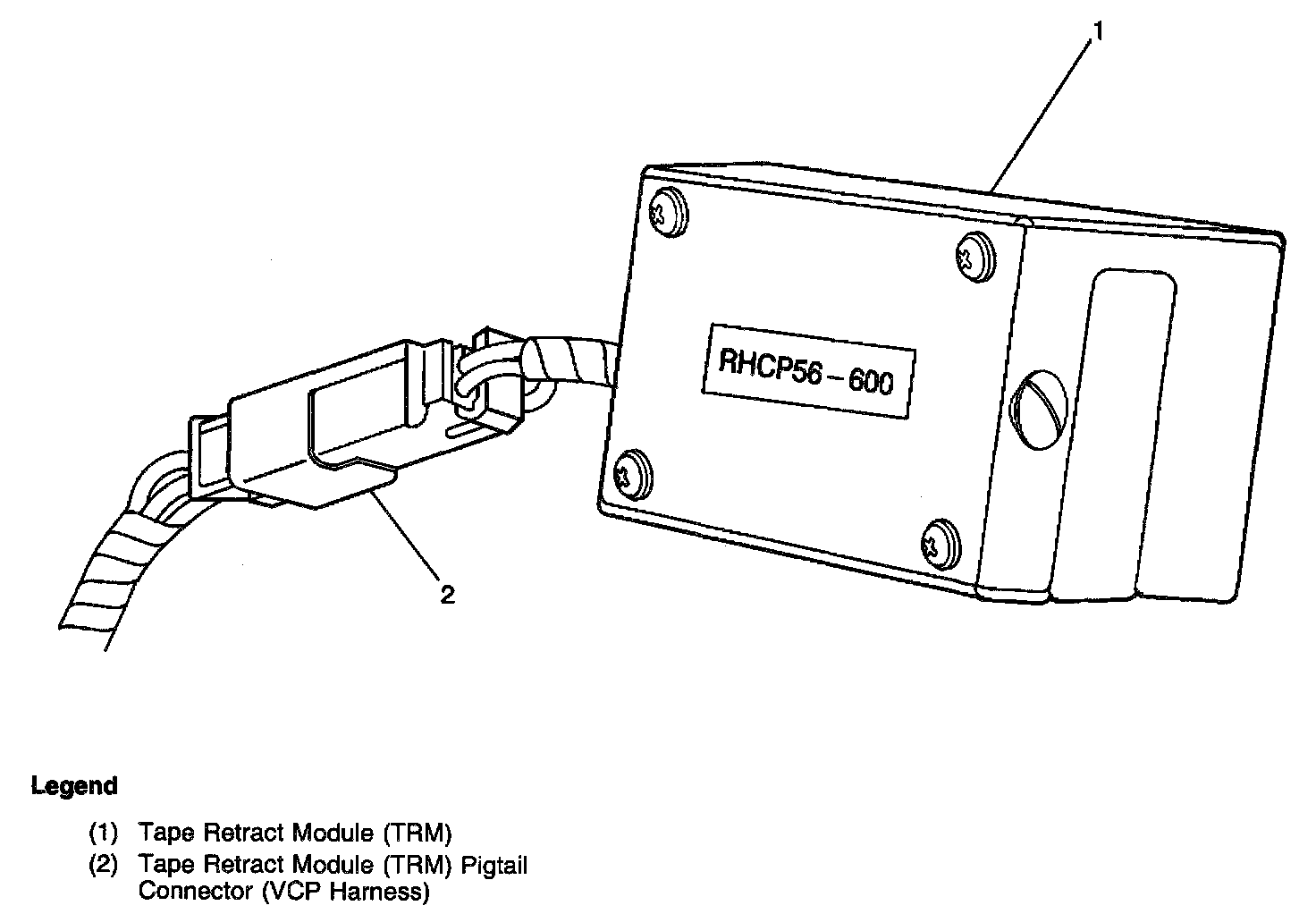 1

RHCP56 – 600

2

Legend

(1) Tape Retract Module (TRM)
(2) Tape Retract Module (TRM) Pigtail Connector (VCP Harness)