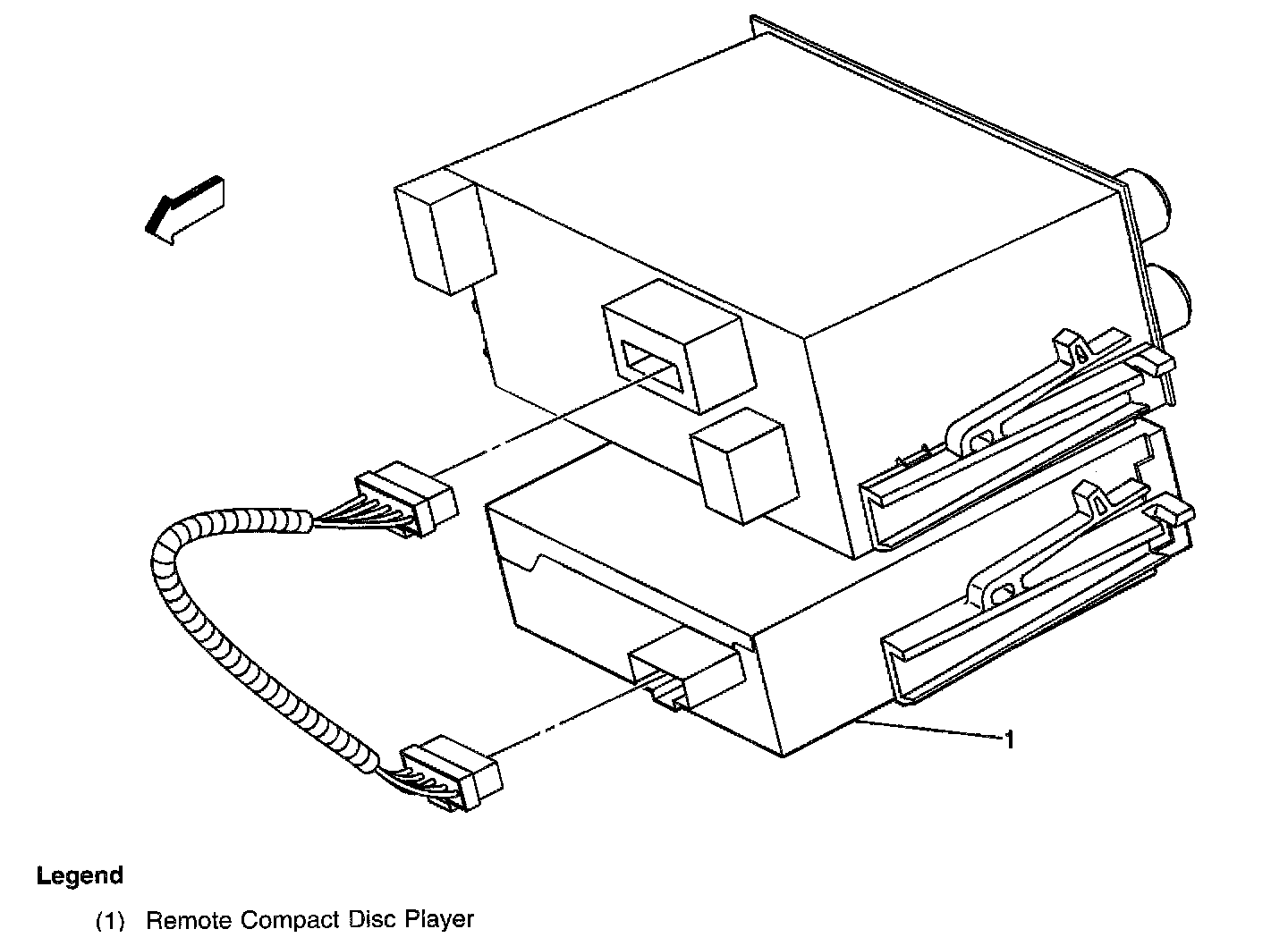 1

Legend

(1) Remote Compact Disc Player