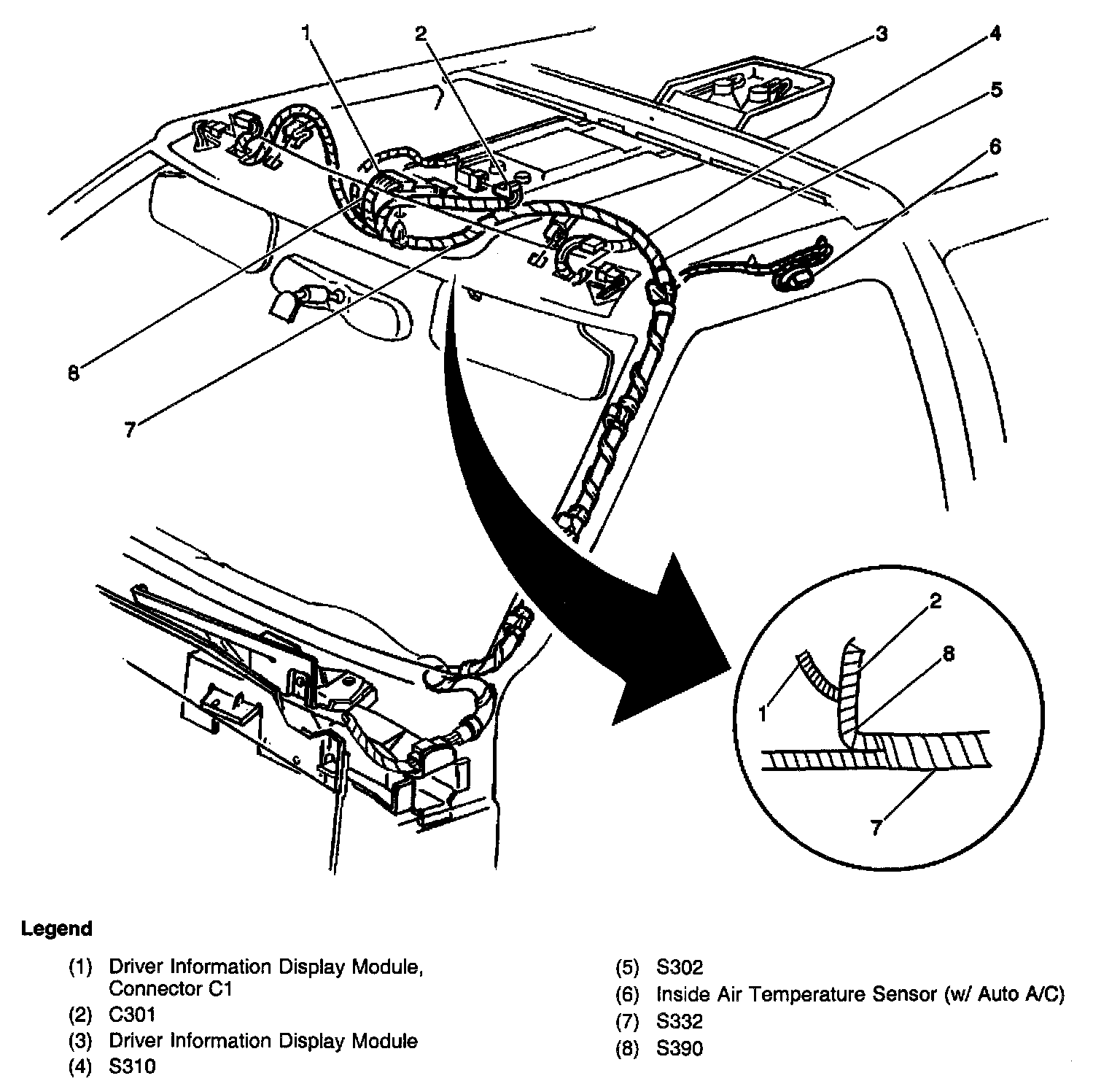 1
2
3
4
5
6
8
7
2
8
1
7

Legend

(1) Driver Information Display Module, Connector C1
(2) C301
(3) Driver Information Display Module
(4) S310

(5) S302
(6) Inside Air Temperature Sensor (w/ Auto A/C)
(7) S332
(8) S390