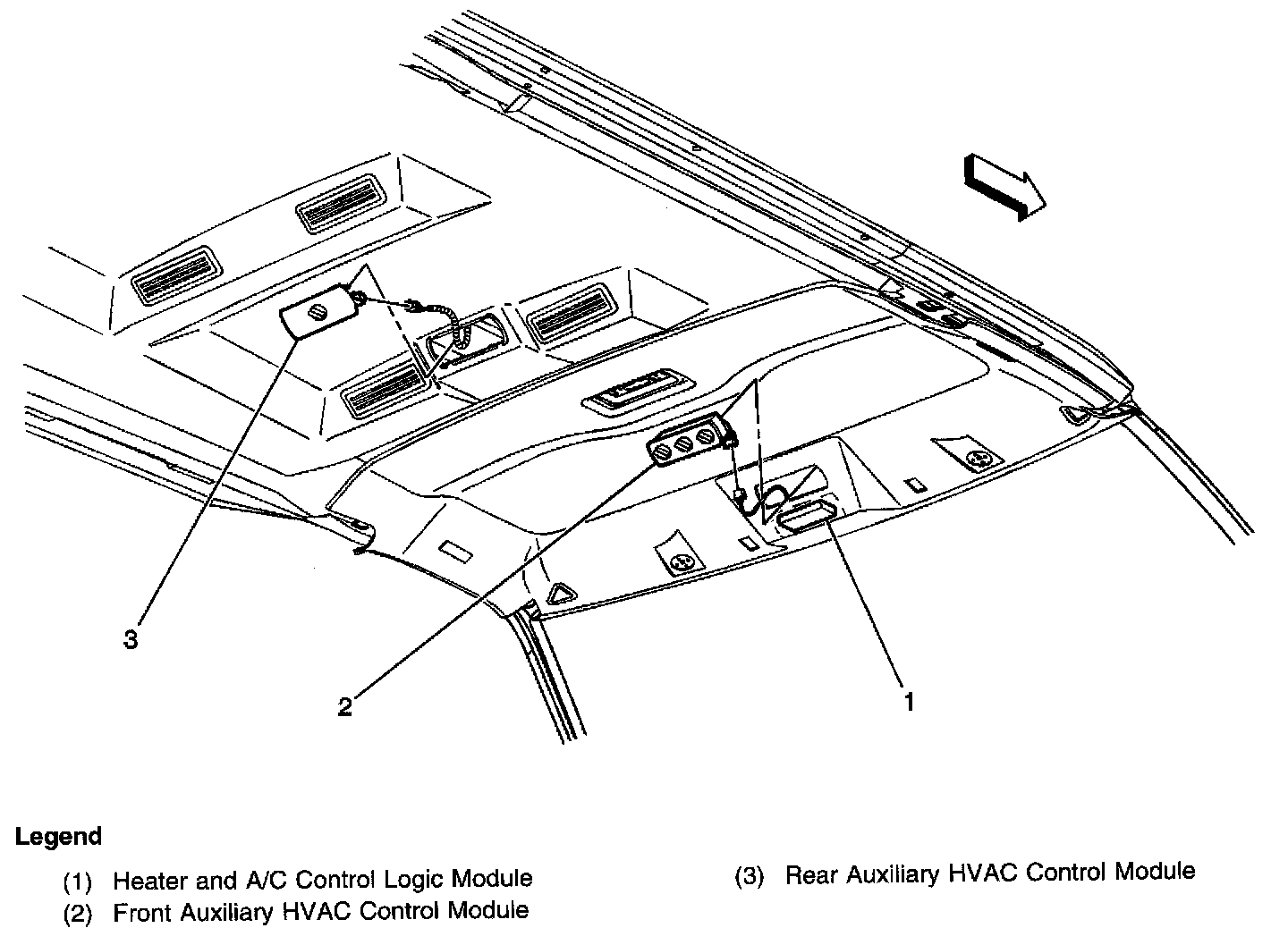 3

2

1

Legend

(1) Heater and A/C Control Logic Module
(2) Front Auxiliary HVAC Control Module
(3) Rear Auxiliary HVAC Control Module