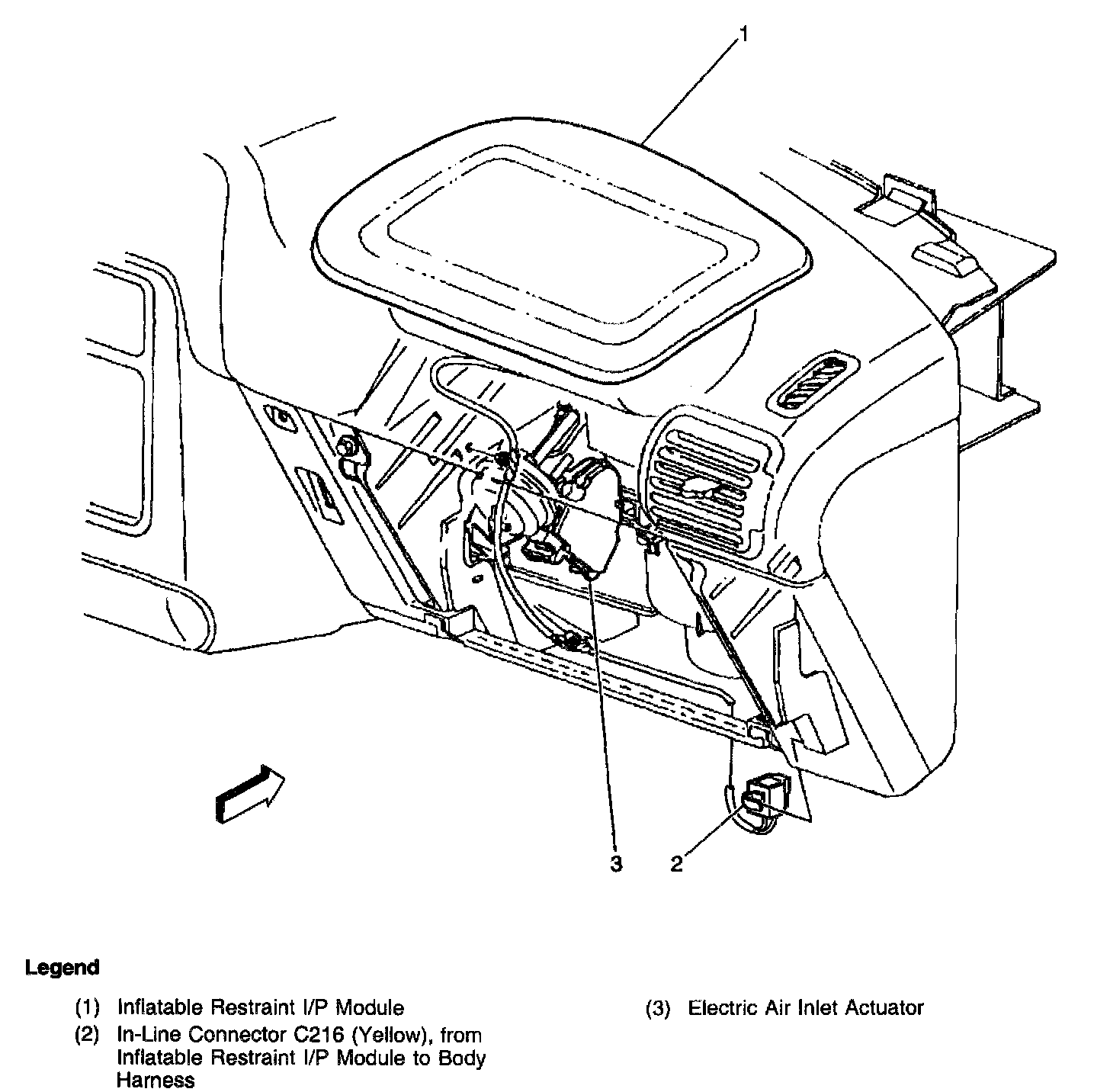 1

3

2

Legend

(1) Inflatable Restraint I/P Module

(2) In-Line Connector C216 (Yellow), from Inflatable Restraint I/P Module to Body Harness

(3) Electric Air Inlet Actuator