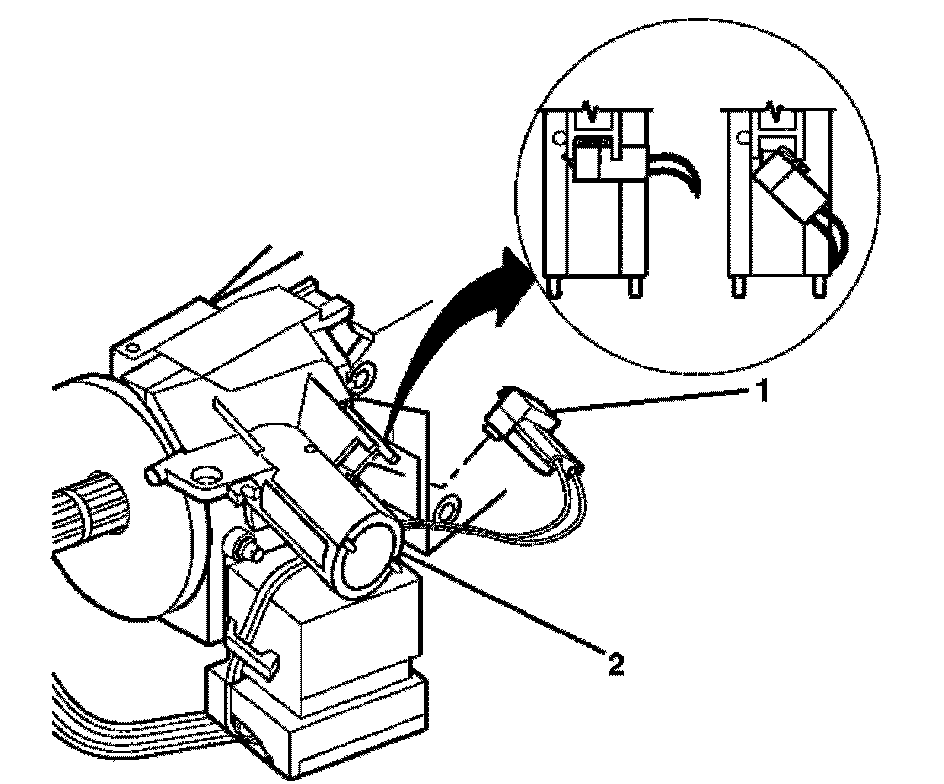 1

2