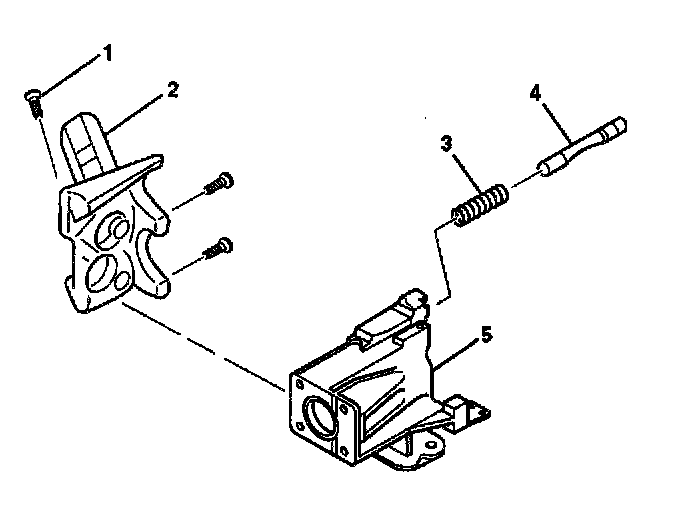 1
2
3
4
5