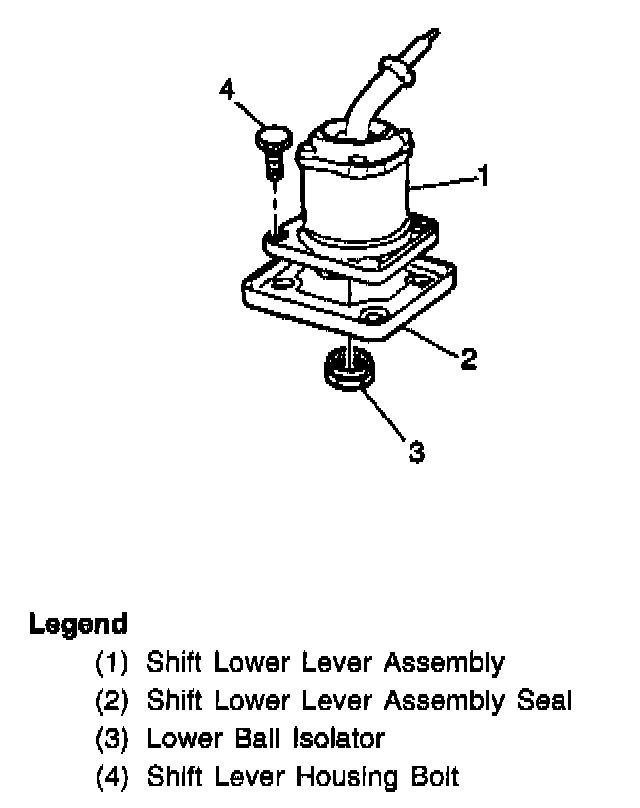 4

1

2

3

Legend

(1) Shift Lower Lever Assembly
(2) Shift Lower Lever Assembly Seal
(3) Lower Ball Isolator
(4) Shift Lever Housing Bolt