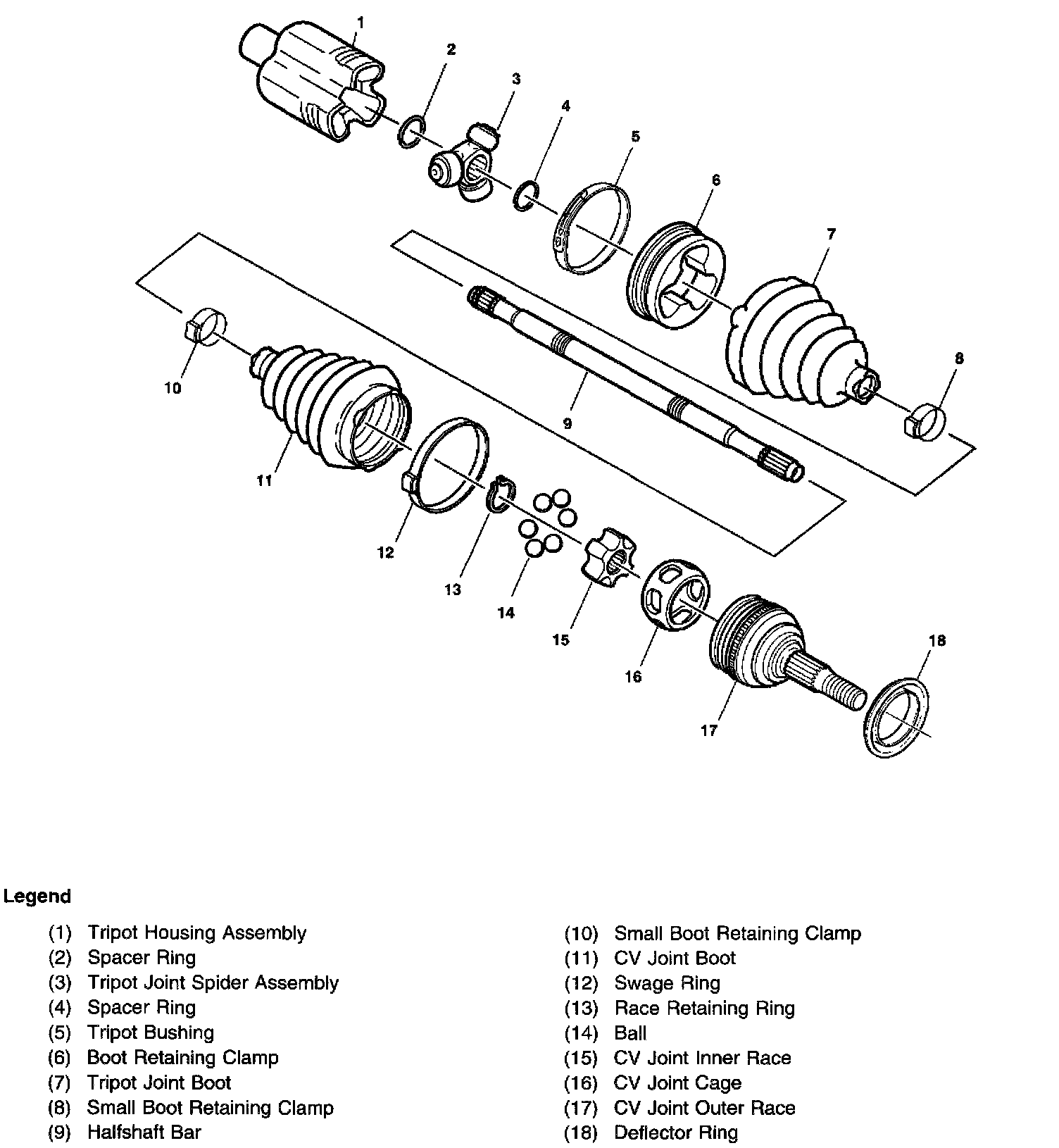 1
2
3
4
5
6
7
8
9
10
11
12
13
14
15
16
17
18

Legend

(1) Tripot Housing Assembly
(2) Spacer Ring
(3) Tripot Joint Spider Assembly
(4) Spacer Ring
(5) Tripot Bushing
(6) Boot Retaining Clamp
(7) Tripot Joint Boot
(8) Small Boot Retaining Clamp
(9) Halfshaft Bar

(10) Small Boot Retaining Clamp
(11) CV Joint Boot
(12) Swage Ring
(13) Race Retaining Ring
(14) Ball
(15) CV Joint Inner Race
(16) CV Joint Cage
(17) CV Joint Outer Race
(18) Deflector Ring