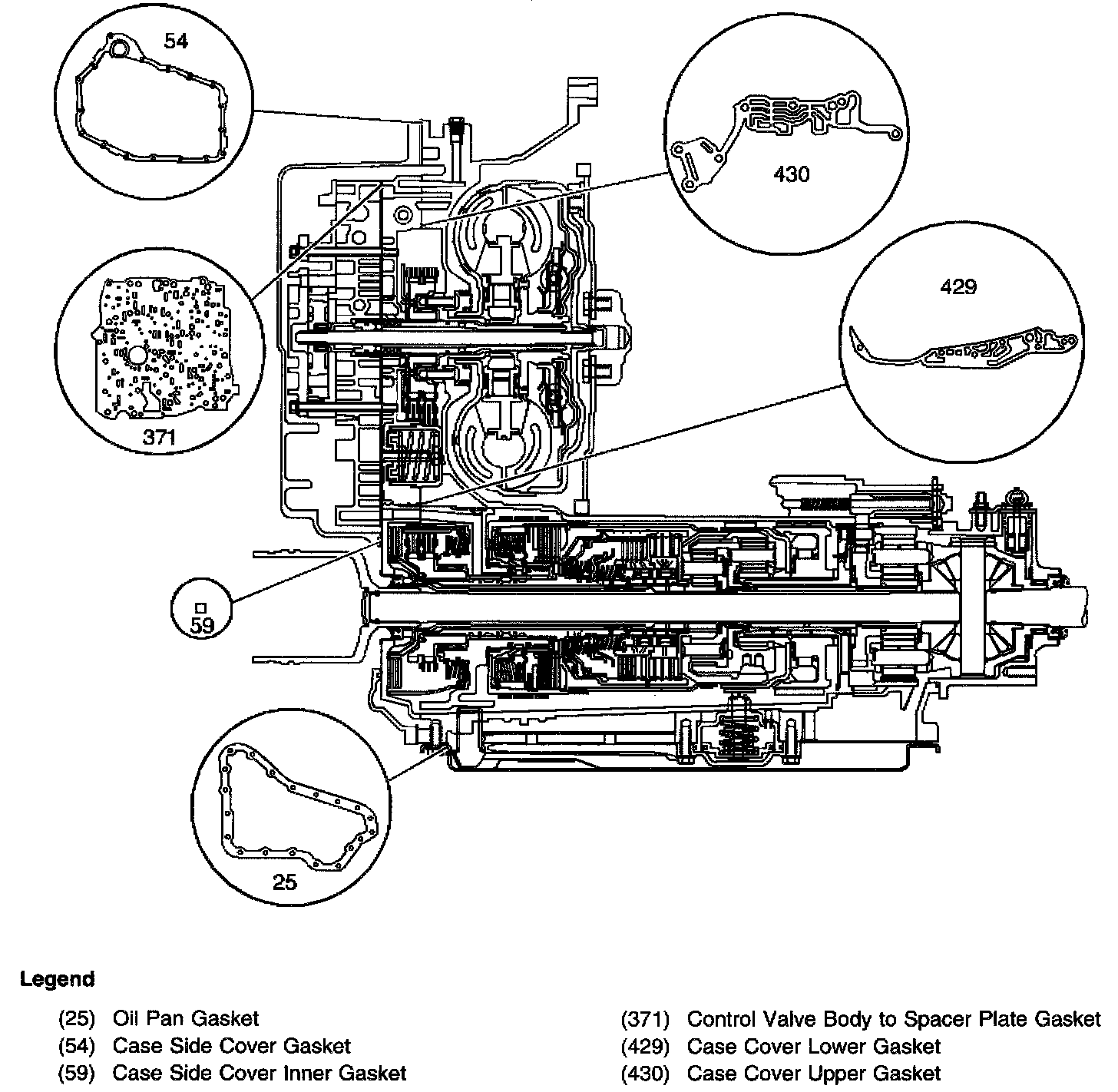 54

430

429

371

59

25

Legend

(25) Oil Pan Gasket

(54) Case Side Cover Gasket

(59) Case Side Cover Inner Gasket

(371) Control Valve Body to Spacer Plate Gasket

(429) Case Cover Lower Gasket

(430) Case Cover Upper Gasket