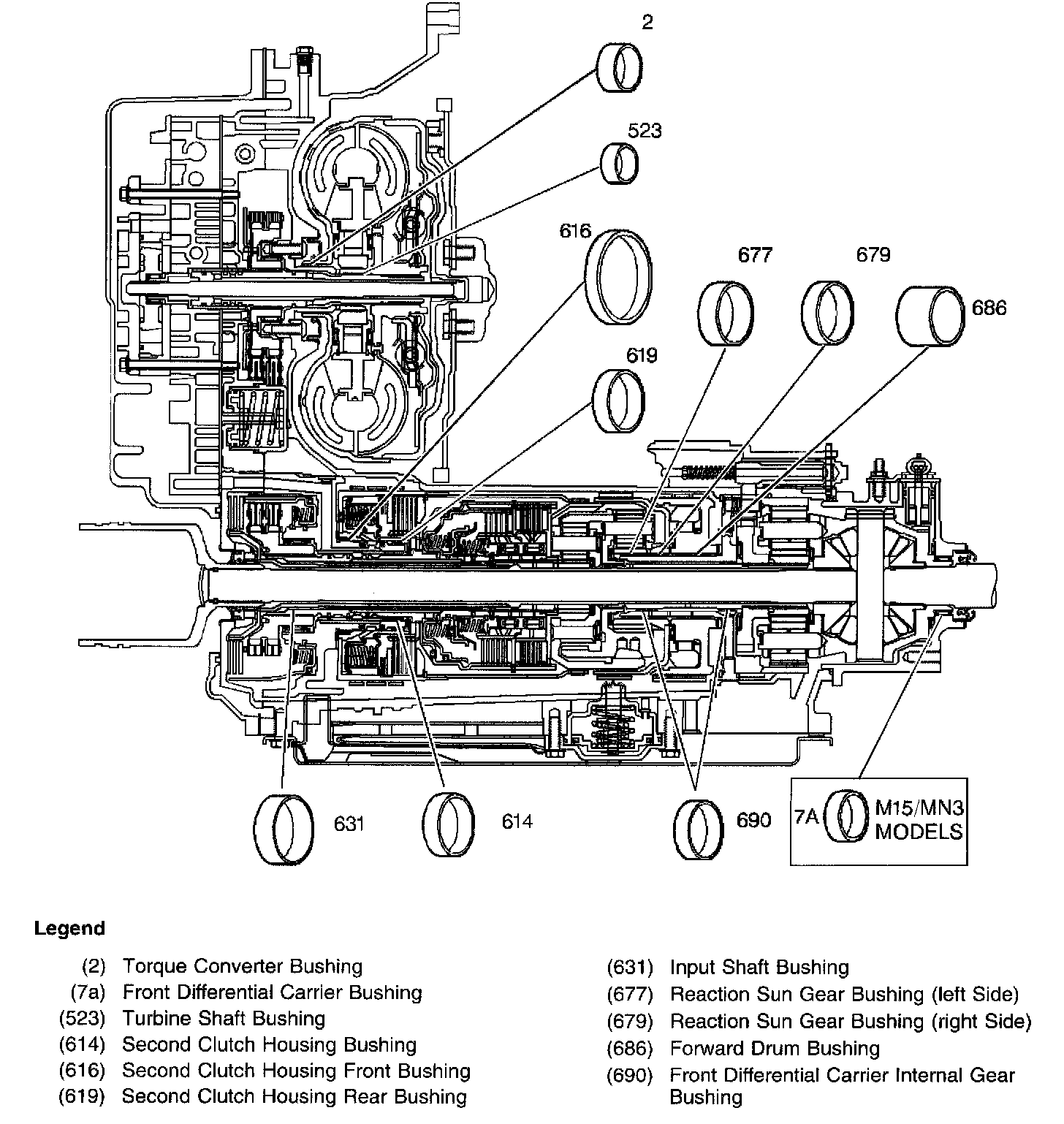 2

523

616

677

679

686

619

631

614

690

7A

M15/MN3 MODELS

Legend

(2) Torque Converter Bushing
(7a) Front Differential Carrier Bushing
(523) Turbine Shaft Bushing
(614) Second Clutch Housing Bushing
(616) Second Clutch Housing Front Bushing
(619) Second Clutch Housing Rear Bushing

(631) Input Shaft Bushing
(677) Reaction Sun Gear Bushing (left Side)
(679) Reaction Sun Gear Bushing (right Side)
(686) Forward Drum Bushing
(690) Front Differential Carrier Internal Gear Bushing