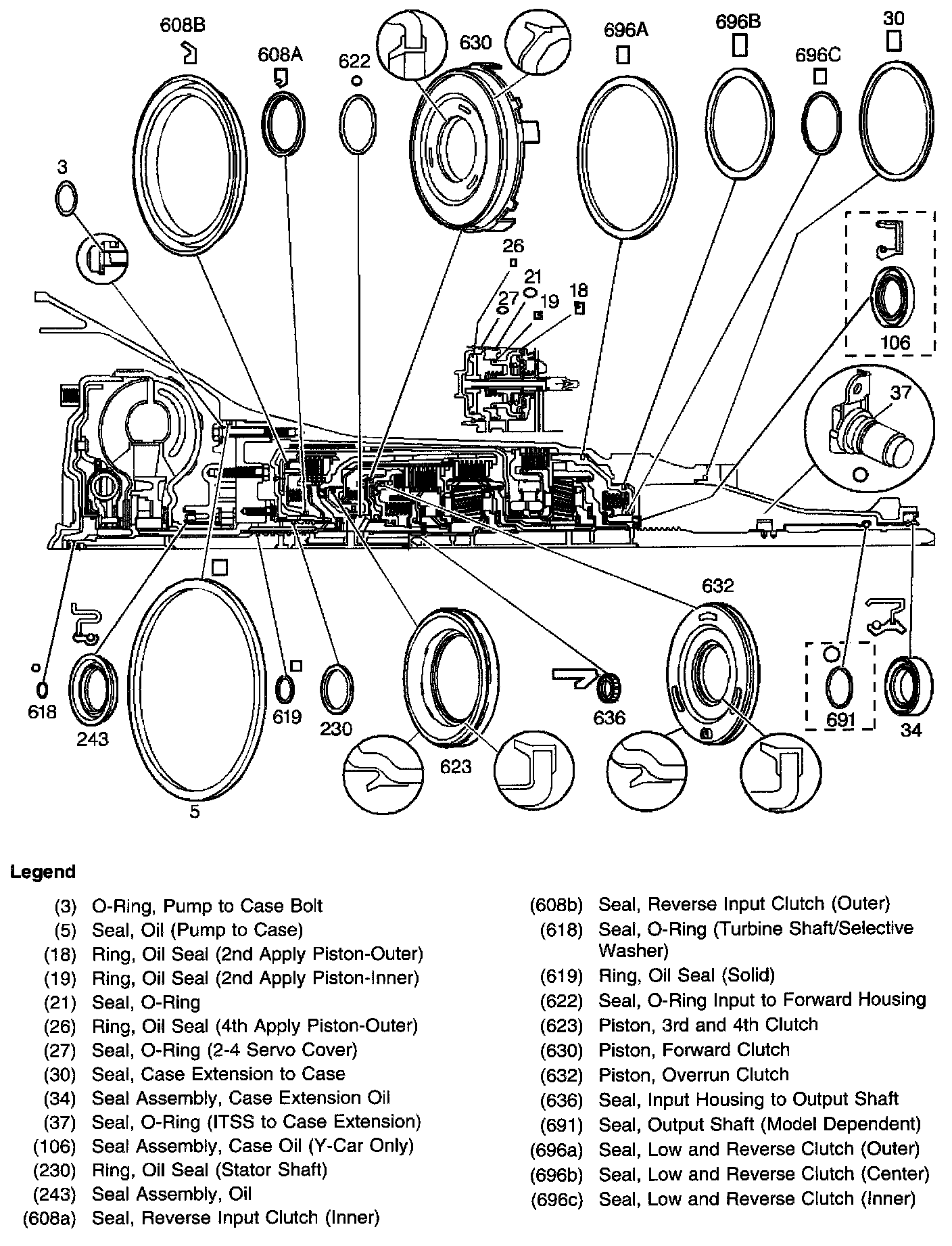 608B
608A
622
630
696A
696B
696C
30
3
26
21
27
19
18
106
37
632
618
243
5
619
230
623
636
691
34

Legend

(3) O-Ring, Pump to Case Bolt
(5) Seal, Oil (Pump to Case)
(18) Ring, Oil Seal (2nd Apply Piston-Outer)
(19) Ring, Oil Seal (2nd Apply Piston-Inner)
(21) Seal, O-Ring
(26) Ring, Oil Seal (4th Apply Piston-Outer)
(27) Seal, O-Ring (2-4 Servo Cover)
(30) Seal, Case Extension to Case
(34) Seal Assembly, Case Extension Oil
(37) Seal, O-Ring (ITSS to Case Extension)
(106) Seal Assembly, Case Oil (Y-Car Only)
(230) Ring, Oil Seal (Stator Shaft)
(243) Seal Assembly, Oil
(608a) Seal, Reverse Input Clutch (Inner)

(608b) Seal, Reverse Input Clutch (Outer)
(618) Seal, O-Ring (Turbine Shaft/Selective Washer)
(619) Ring, Oil Seal (Solid)
(622) Seal, O-Ring Input to Forward Housing
(623) Piston, 3rd and 4th Clutch
(630) Piston, Forward Clutch
(632) Piston, Overrun Clutch
(636) Seal, Input Housing to Output Shaft
(691) Seal, Output Shaft (Model Dependent)
(696a) Seal, Low and Reverse Clutch (Outer)
(696b) Seal, Low and Reverse Clutch (Center)
(696c) Seal, Low and Reverse Clutch (Inner)