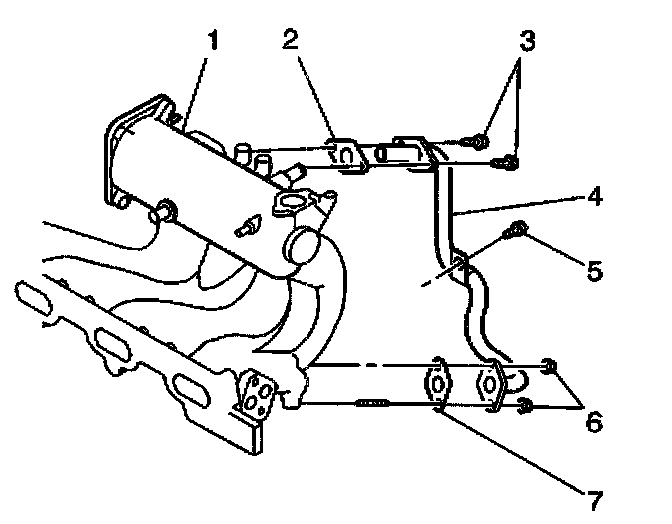 1
2
3
4
5
6
7