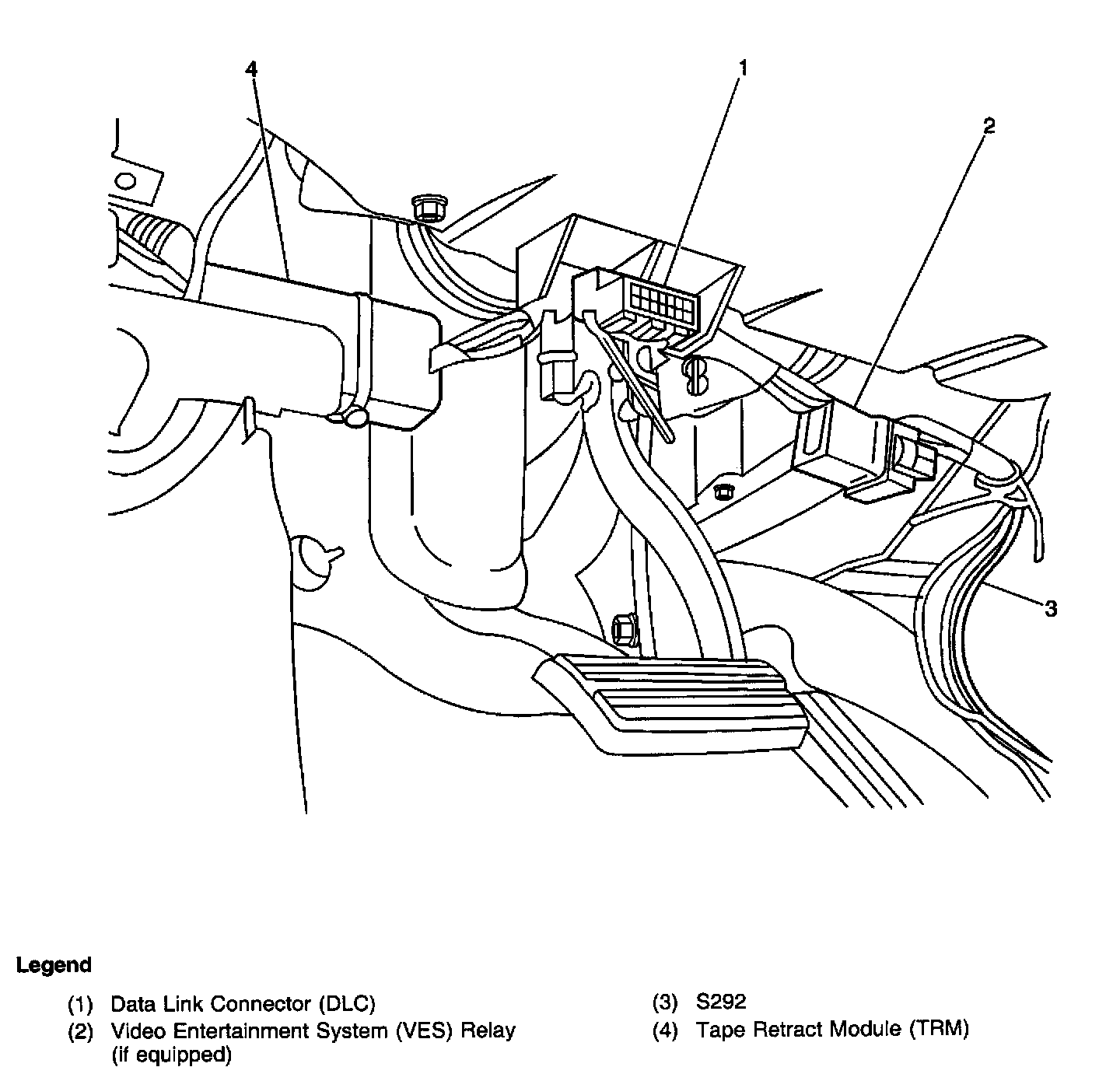 4
1
2
3

Legend

(1) Data Link Connector (DLC)
(2) Video Entertainment System (VES) Relay (if equipped)

(3) S292
(4) Tape Retract Module (TRM)