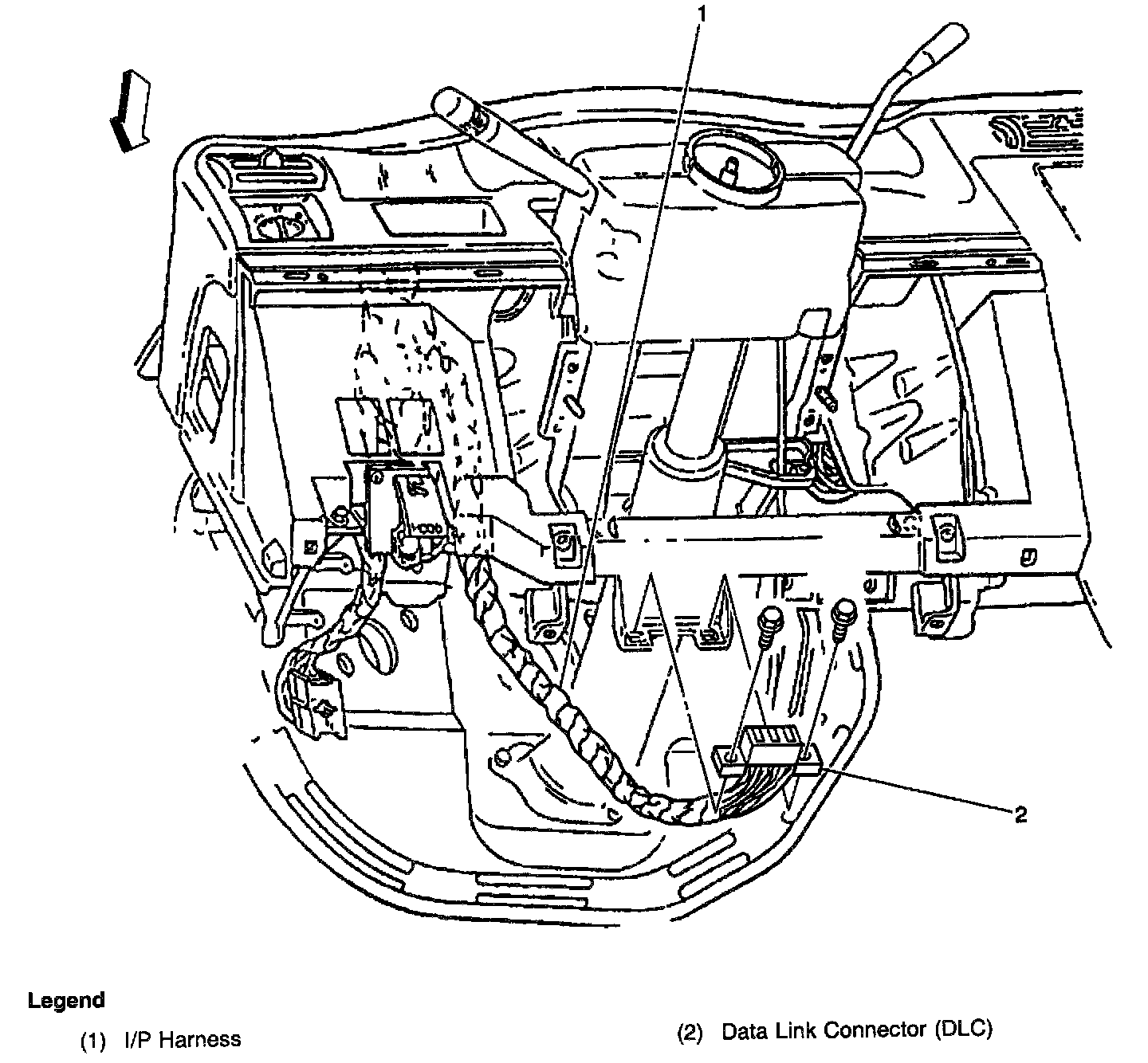 1

2

Legend

(1) I/P Harness

(2) Data Link Connector (DLC)