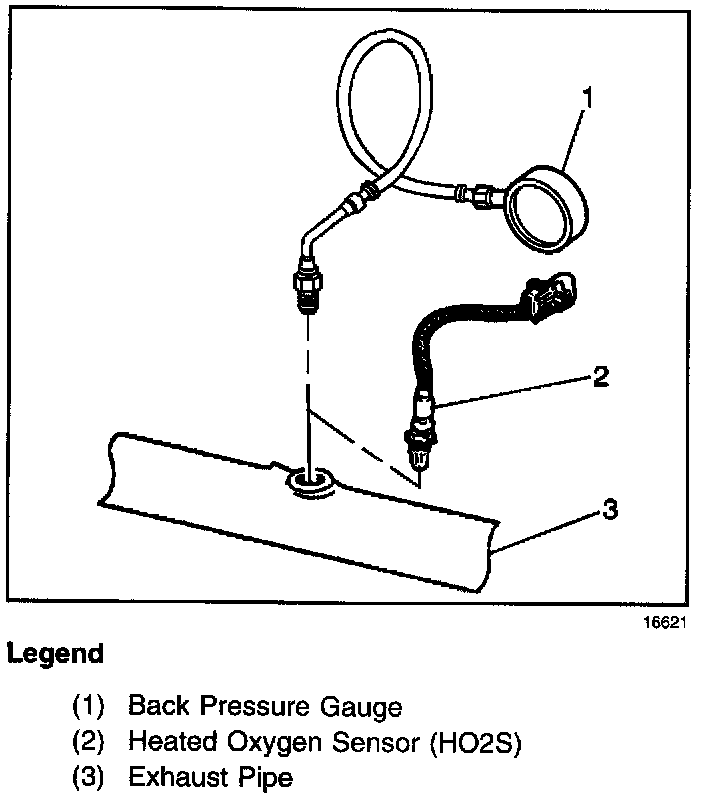 1

2

3

16621

Legend

(1) Back Pressure Gauge
(2) Heated Oxygen Sensor (HO2S)
(3) Exhaust Pipe