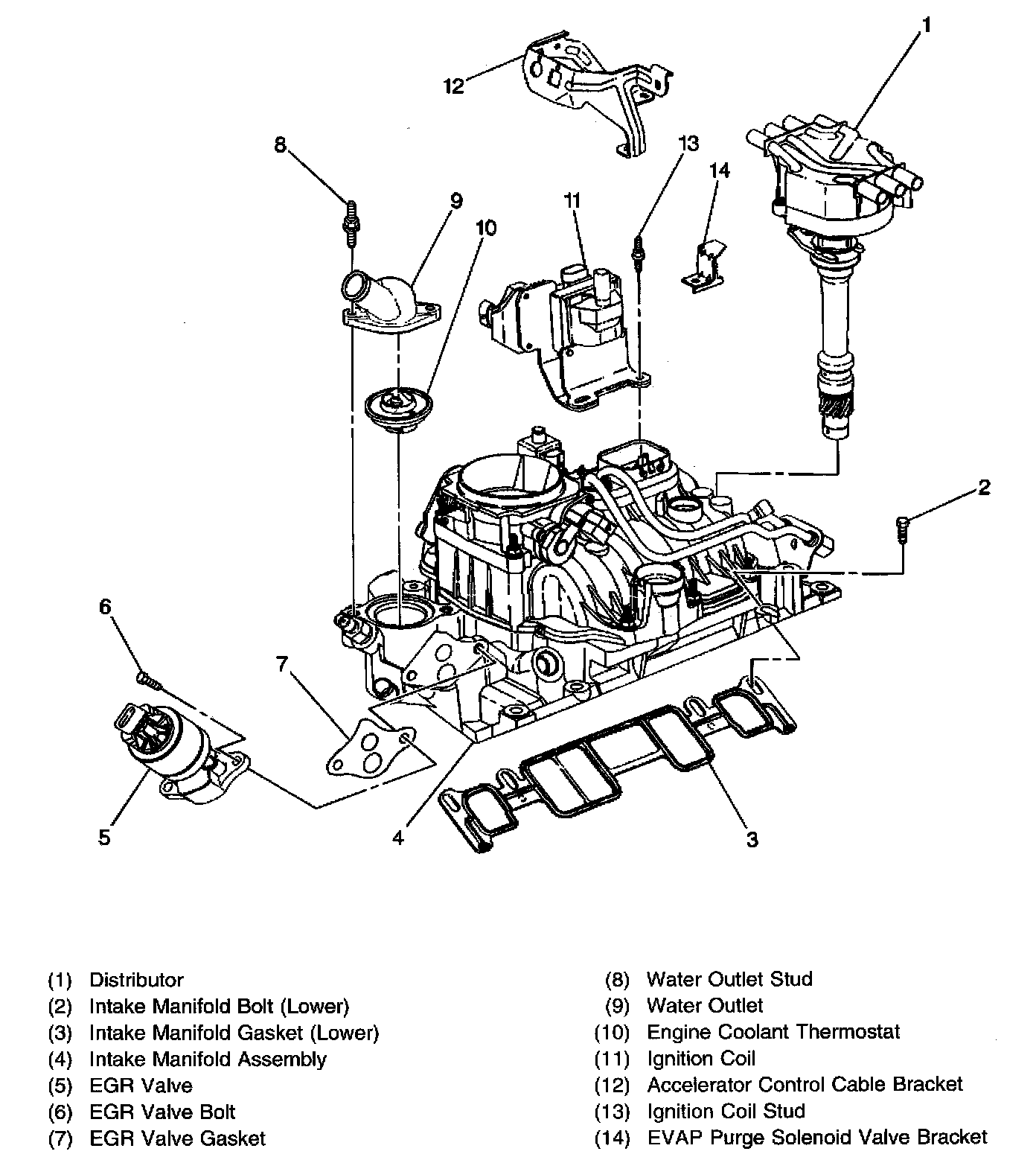 1
12
8
13
14
9
10
11
2
6
7
5
4
3

(1) Distributor
(2) Intake Manifold Bolt (Lower)
(3) Intake Manifold Gasket (Lower)
(4) Intake Manifold Assembly
(5) EGR Valve
(6) EGR Valve Bolt
(7) EGR Valve Gasket

(8) Water Outlet Stud
(9) Water Outlet
(10) Engine Coolant Thermostat
(11) Ignition Coil
(12) Accelerator Control Cable Bracket
(13) Ignition Coil Stud
(14) EVAP Purge Solenoid Valve Bracket