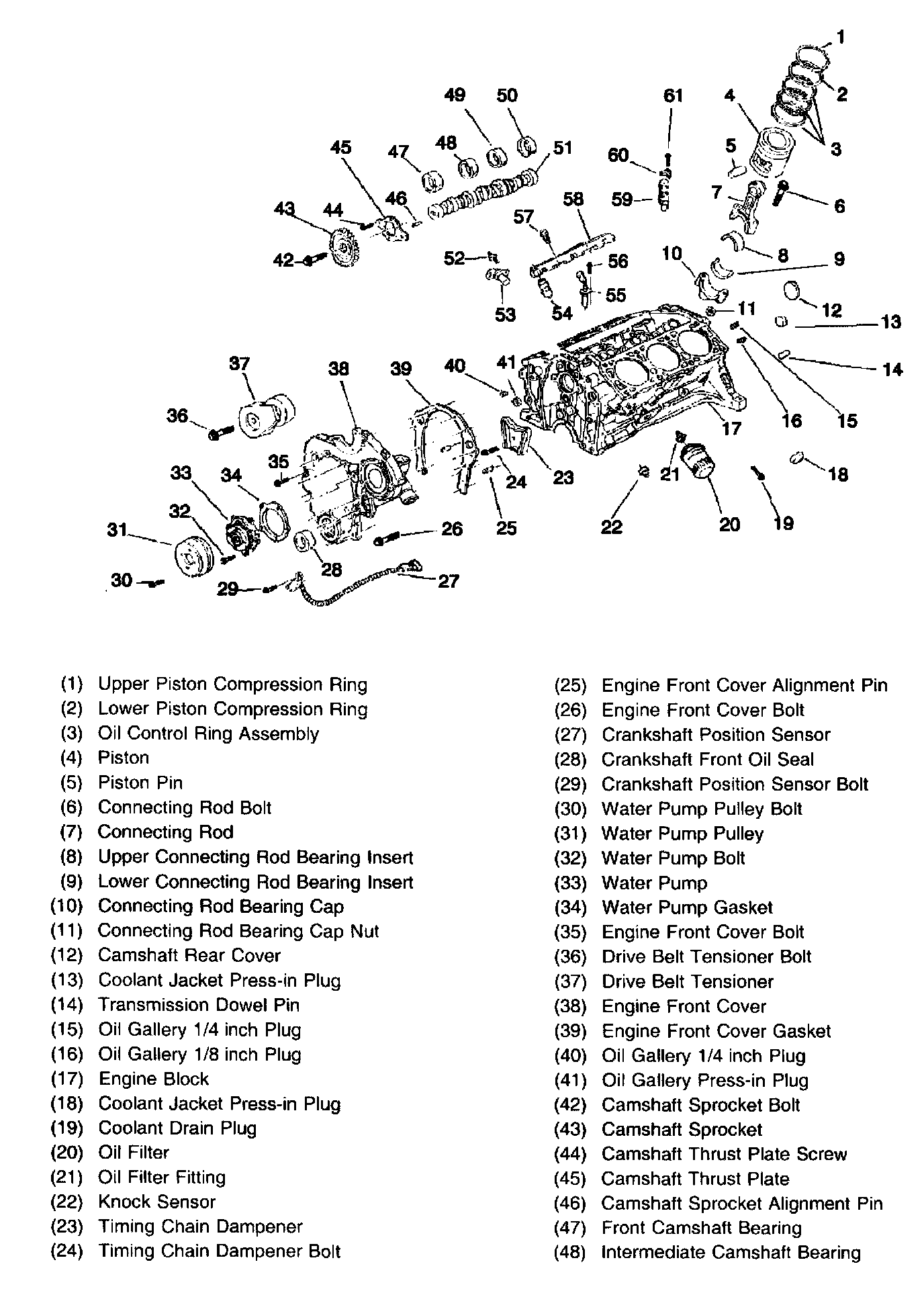 1 2 3 4 5 6 7 8 9 10 11 12 13 14 15 16 17 18 19 20 21 22 23 24 25 26 27 28 29 30 31 32 33 34 35 36 37 38 39 40 41 42 43 44 45 46 47 48 49 50 51 52 53 54 55 56 57 58 59 60 61

(1) Upper Piston Compression Ring
(2) Lower Piston Compression Ring
(3) Oil Control Ring Assembly
(4) Piston
(5) Piston Pin
(6) Connecting Rod Bolt
(7) Connecting Rod
(8) Upper Connecting Rod Bearing Insert
(9) Lower Connecting Rod Bearing Insert
(10) Connecting Rod Bearing Cap
(11) Connecting Rod Bearing Cap Nut
(12) Camshaft Rear Cover
(13) Coolant Jacket Press-in Plug
(14) Transmission Dowel Pin
(15) Oil Gallery 1/4 inch Plug
(16) Oil Gallery 1/8 inch Plug
(17) Engine Block
(18) Coolant Jacket Press-in Plug
(19) Coolant Drain Plug
(20) Oil Filter
(21) Oil Filter Fitting
(22) Knock Sensor
(23) Timing Chain Dampener
(24) Timing Chain Dampener Bolt

(25) Engine Front Cover Alignment Pin
(26) Engine Front Cover Bolt
(27) Crankshaft Position Sensor
(28) Crankshaft Front Oil Seal
(29) Crankshaft Position Sensor Bolt
(30) Water Pump Pulley Bolt
(31) Water Pump Pulley
(32) Water Pump Bolt
(33) Water Pump
(34) Water Pump Gasket
(35) Engine Front Cover Bolt
(36) Drive Belt Tensioner Bolt
(37) Drive Belt Tensioner
(38) Engine Front Cover
(39) Engine Front Cover Gasket
(40) Oil Gallery 1/4 inch Plug
(41) Oil Gallery Press-in Plug
(42) Camshaft Sprocket Bolt
(43) Camshaft Sprocket
(44) Camshaft Thrust Plate Screw
(45) Camshaft Thrust Plate
(46) Camshaft Sprocket Alignment Pin
(47) Front Camshaft Bearing
(48) Intermediate Camshaft Bearing