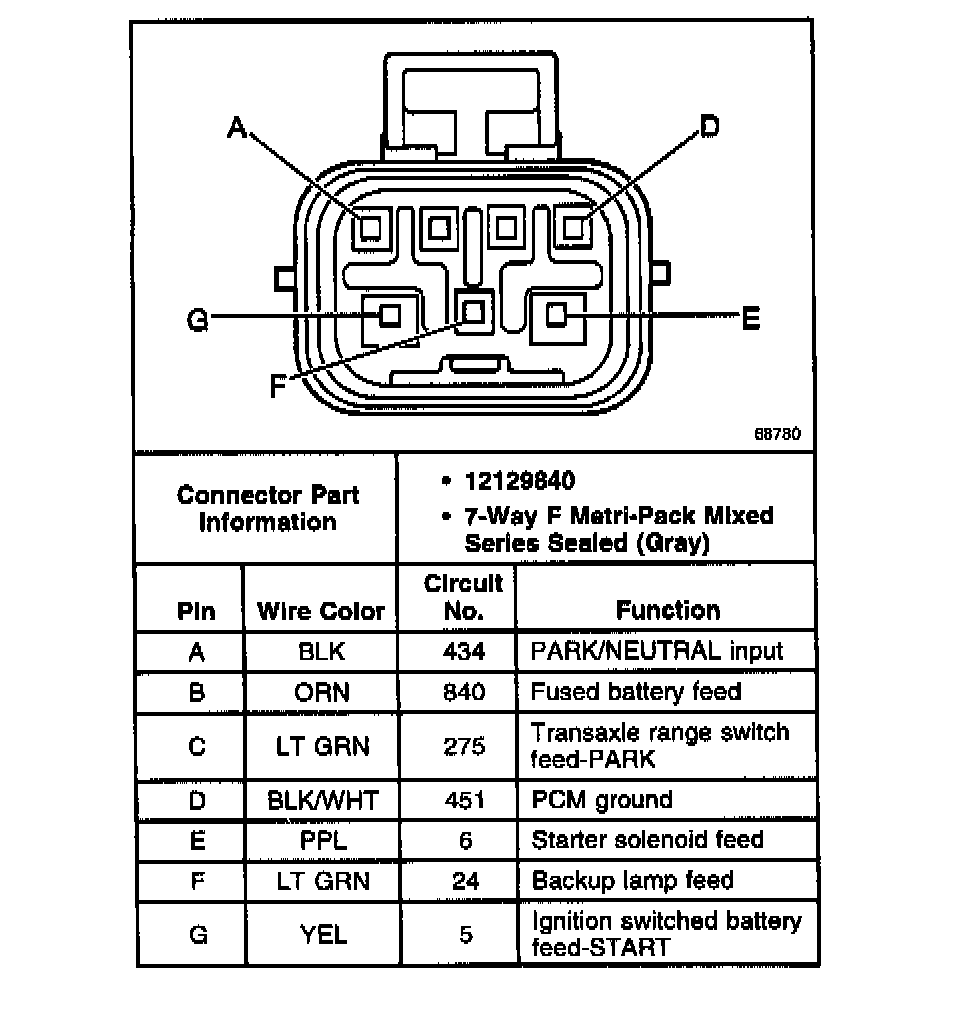 A
D
G
E
F
68780

| Connector Part Information | • 12129840 • 7-Way F Metri-Pack Mixed Series Sealed (Gray) |
|---|---|

| Pin | Wire Color | Circuit No. | Function |
|---|---|---|---|
| A | BLK | 434 | PARK/NEUTRAL input |
| B | ORN | 840 | Fused battery feed |
| C | LT GRN | 275 | Transaxle range switch feed-PARK |
| D | BLK/WHT | 451 | PCM ground |
| E | PPL | 6 | Starter solenoid feed |
| F | LT GRN | 24 | Backup lamp feed |
| G | YEL | 5 | Ignition switched battery feed-START |