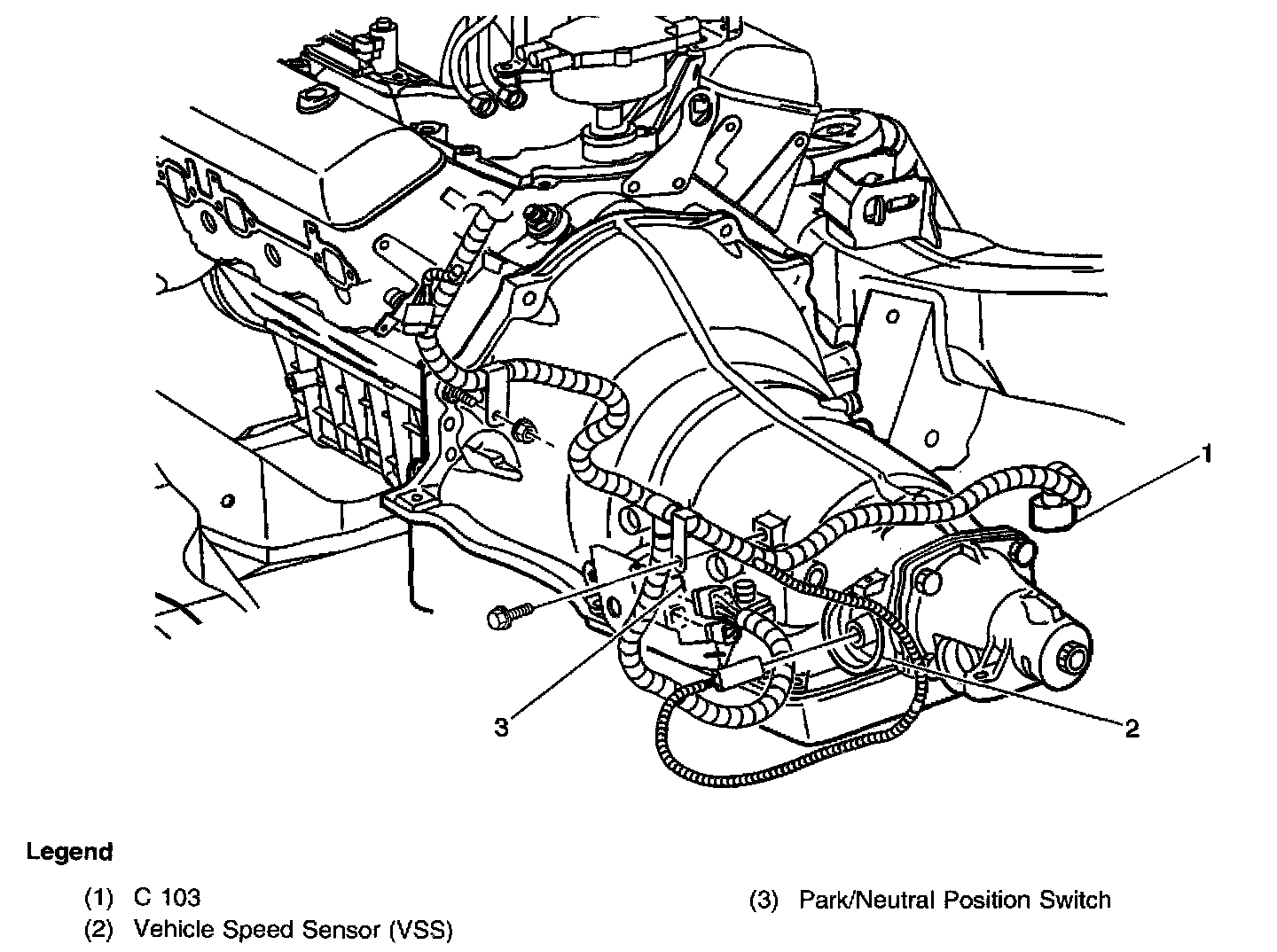 1

3

2

Legend

(1) C 103
(2) Vehicle Speed Sensor (VSS)

(3) Park/Neutral Position Switch