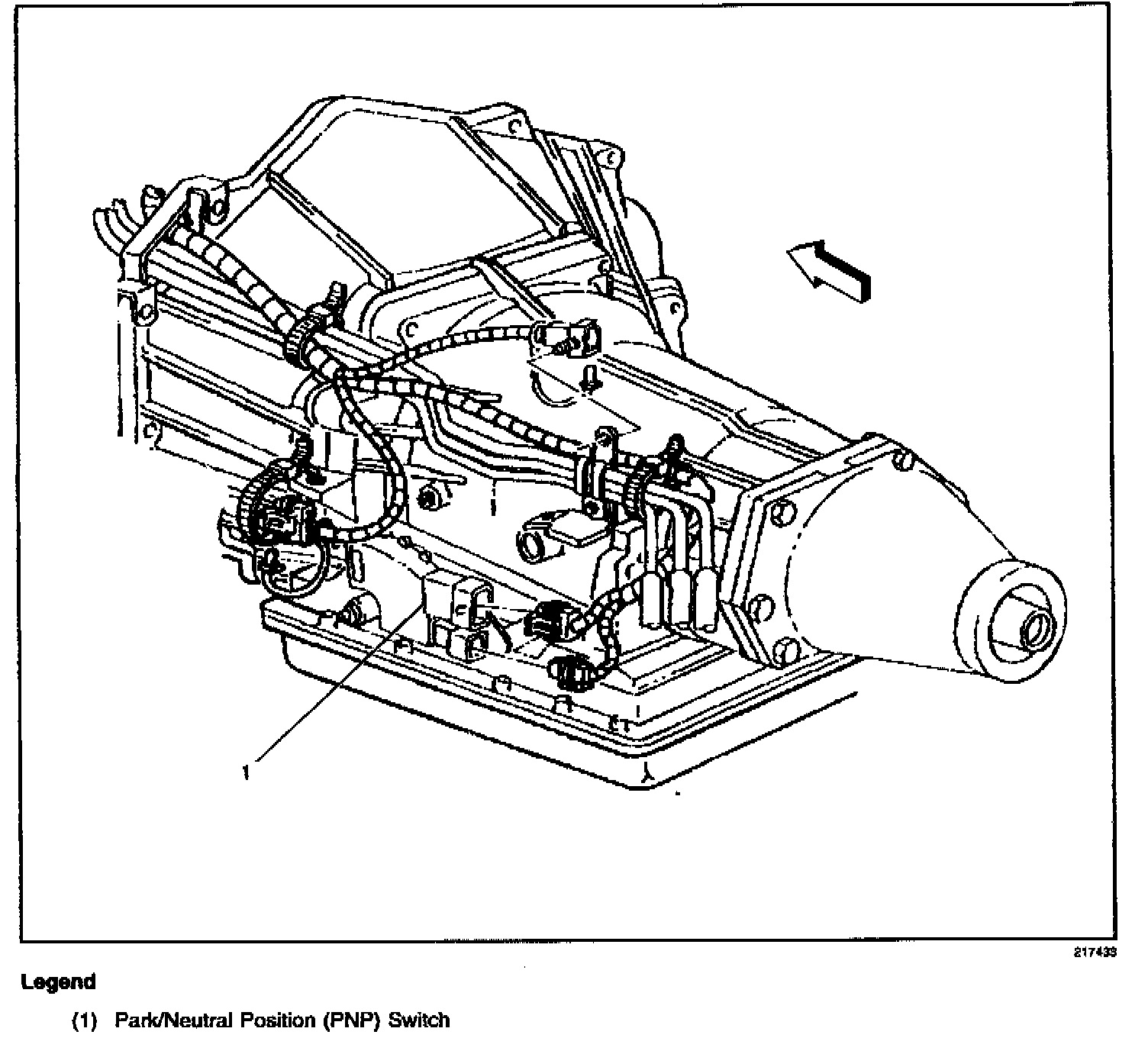 1

217433

Legend

(1) Park/Neutral Position (PNP) Switch