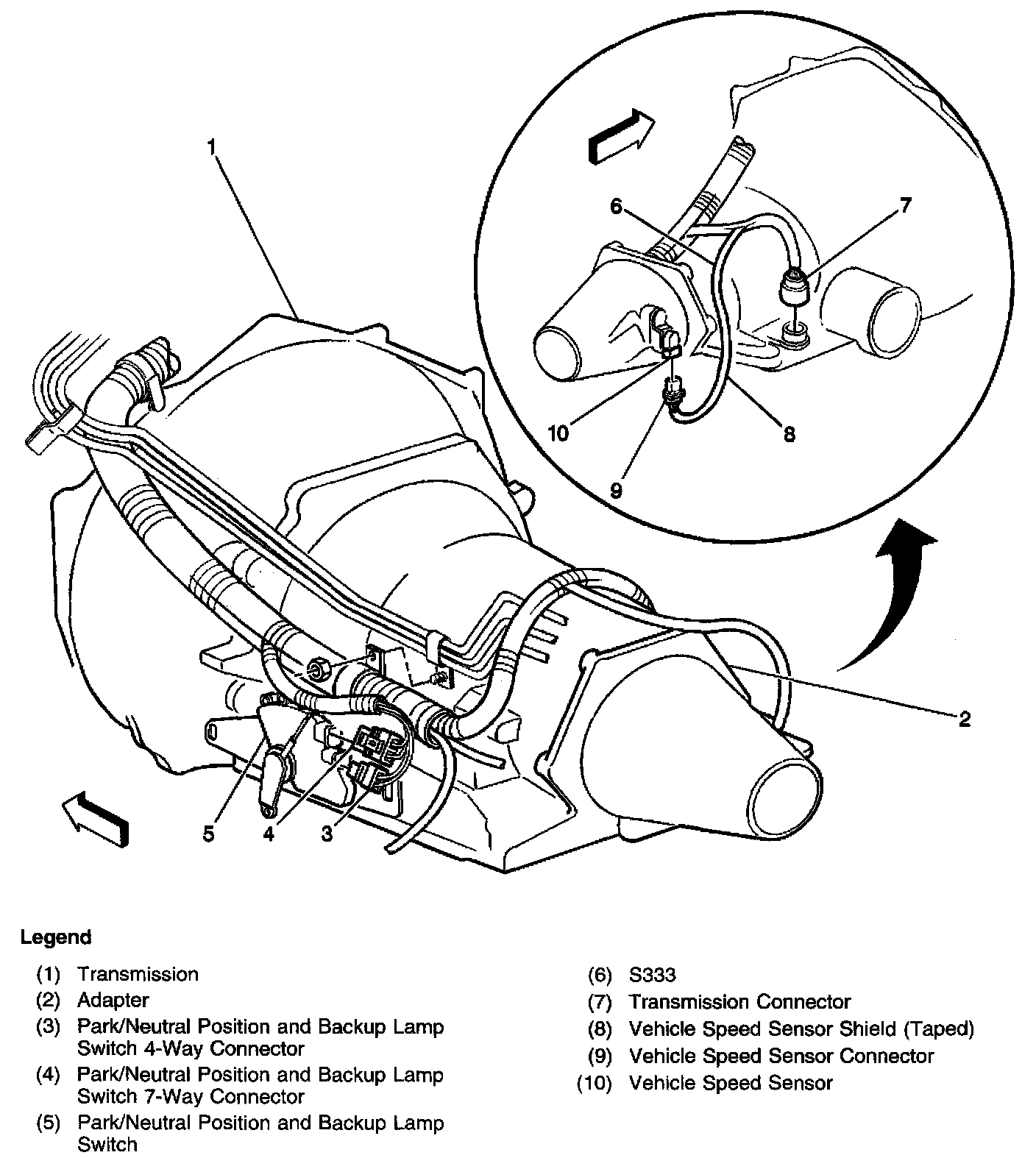 1

6

7

10

8

9

2

5

4

3

Legend

(1) Transmission
(2) Adapter
(3) Park/Neutral Position and Backup Lamp Switch 4-Way Connector
(4) Park/Neutral Position and Backup Lamp Switch 7-Way Connector
(5) Park/Neutral Position and Backup Lamp Switch

(6) S333
(7) Transmission Connector
(8) Vehicle Speed Sensor Shield (Taped)
(9) Vehicle Speed Sensor Connector
(10) Vehicle Speed Sensor