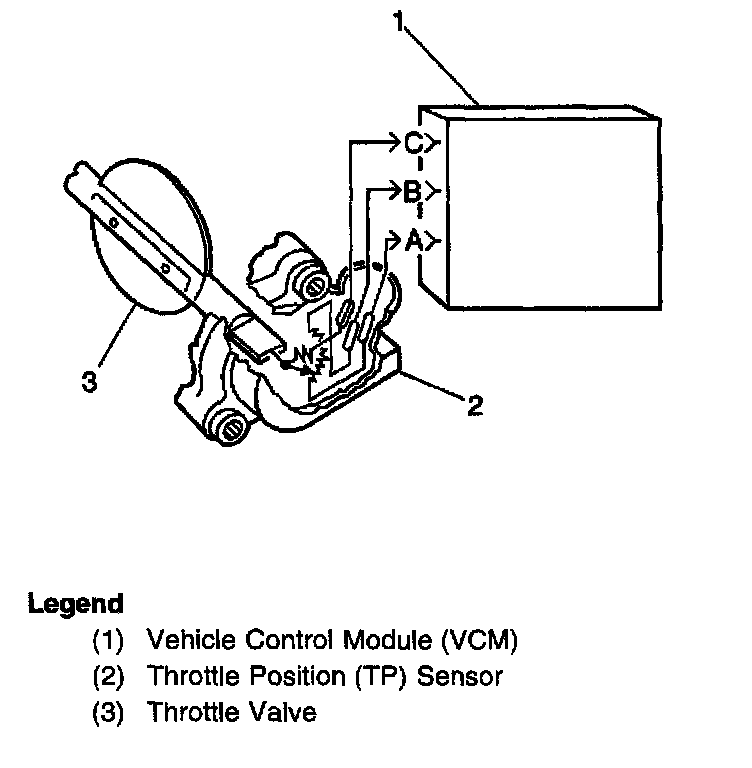 1

C

B

A

3

2

Legend
(1) Vehicle Control Module (VCM)
(2) Throttle Position (TP) Sensor
(3) Throttle Valve