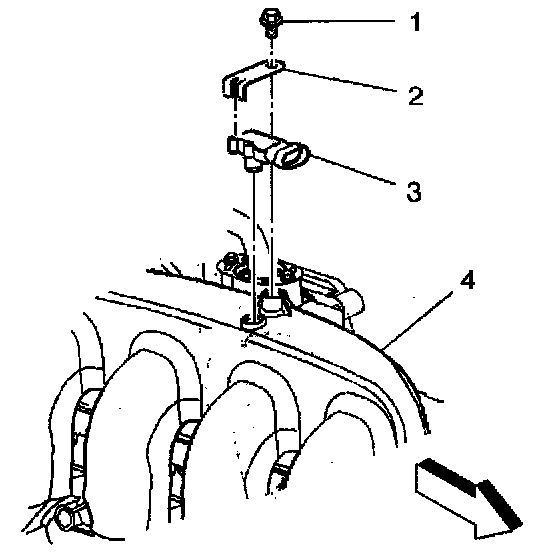 1
2
3
4