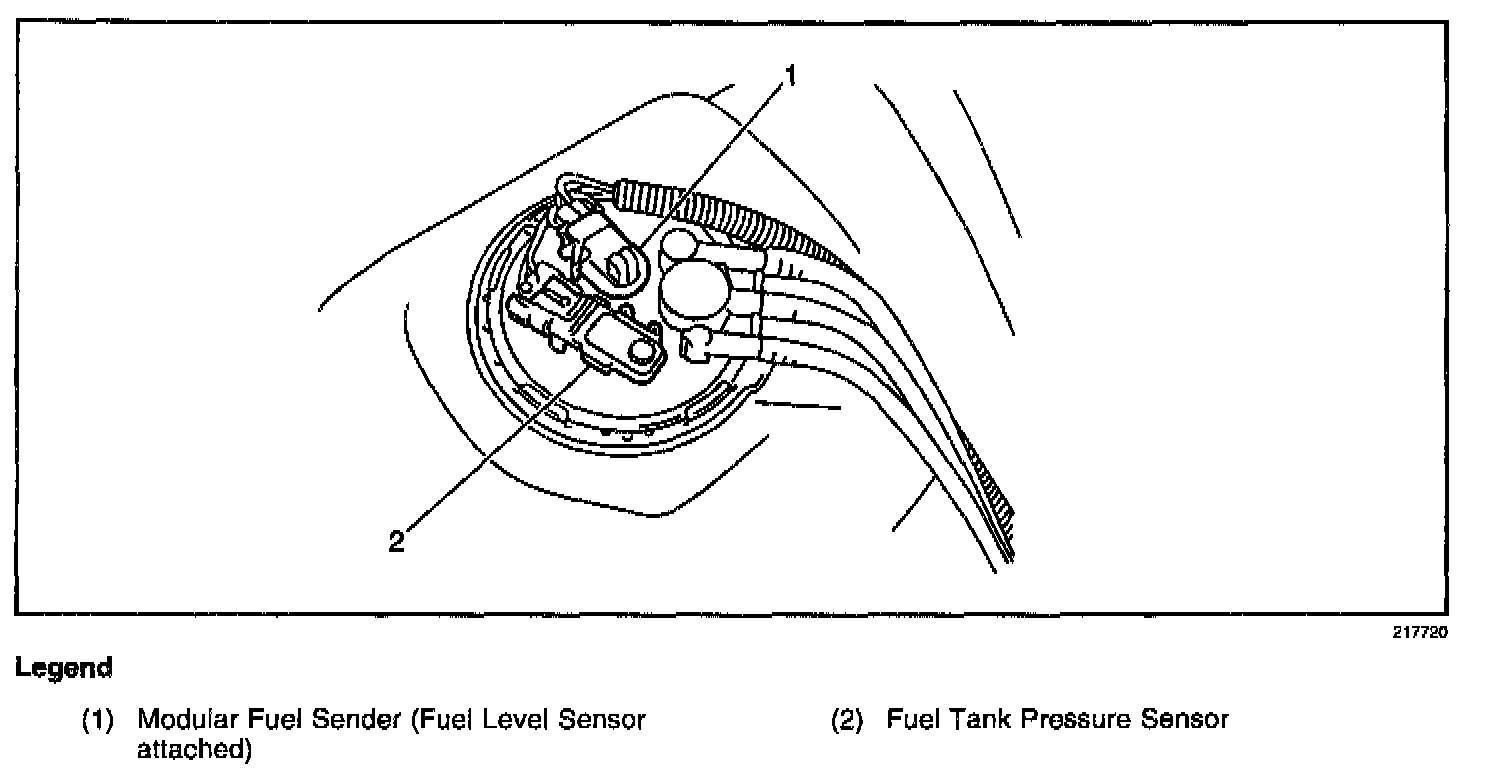 1

2

217720

Legend

(1) Modular Fuel Sender (Fuel Level Sensor attached)

(2) Fuel Tank Pressure Sensor