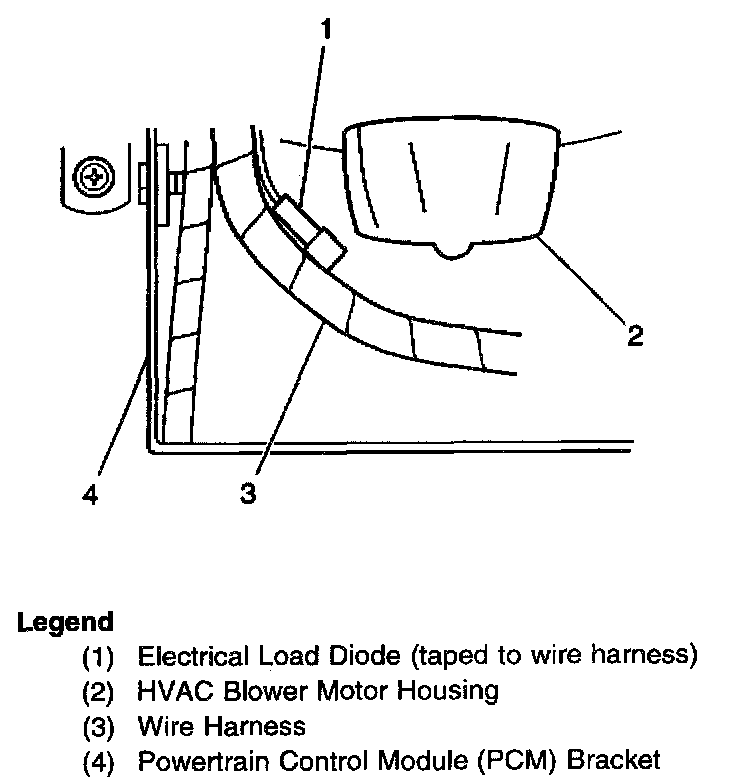 1

2

4

3

Legend

(1) Electrical Load Diode (taped to wire harness)
(2) HVAC Blower Motor Housing
(3) Wire Harness
(4) Powertrain Control Module (PCM) Bracket