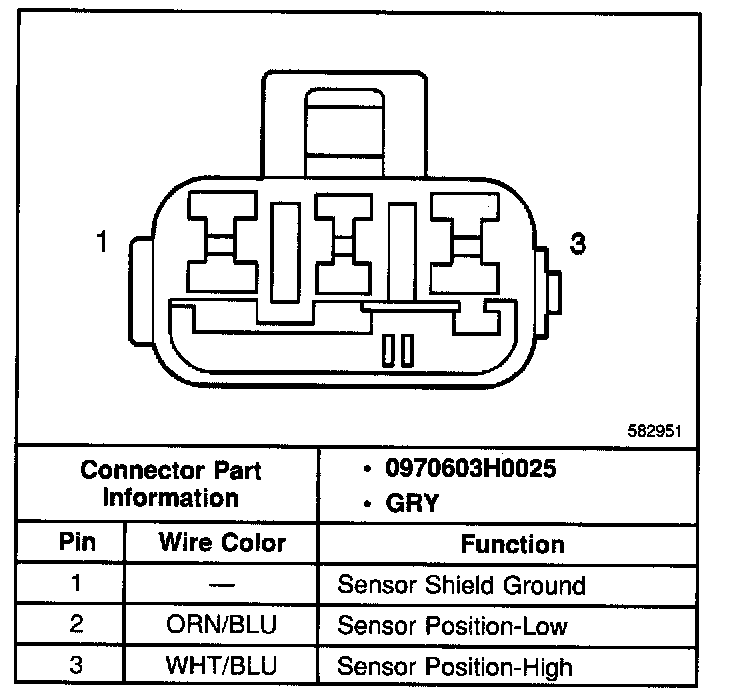 1

3

582951

| Connector Part Information | | • 0970603H0025 • GRY |
|---|---|---|
| Pin | Wire Color | Function |
| 1 | — | Sensor Shield Ground |
| 2 | ORN/BLU | Sensor Position-Low |
| 3 | WHT/BLU | Sensor Position-High |