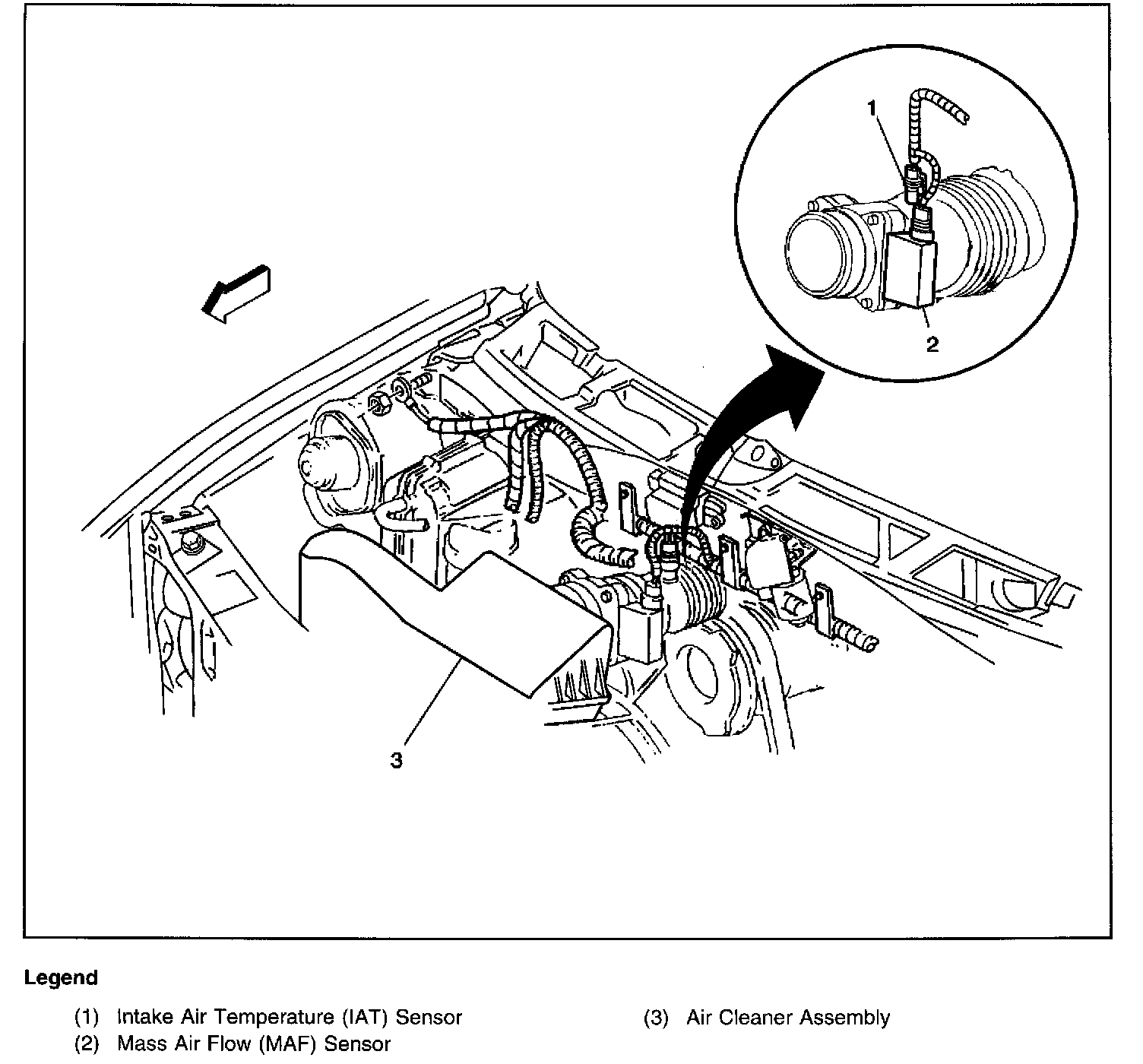 1

2

3

Legend

(1) Intake Air Temperature (IAT) Sensor
(2) Mass Air Flow (MAF) Sensor

(3) Air Cleaner Assembly