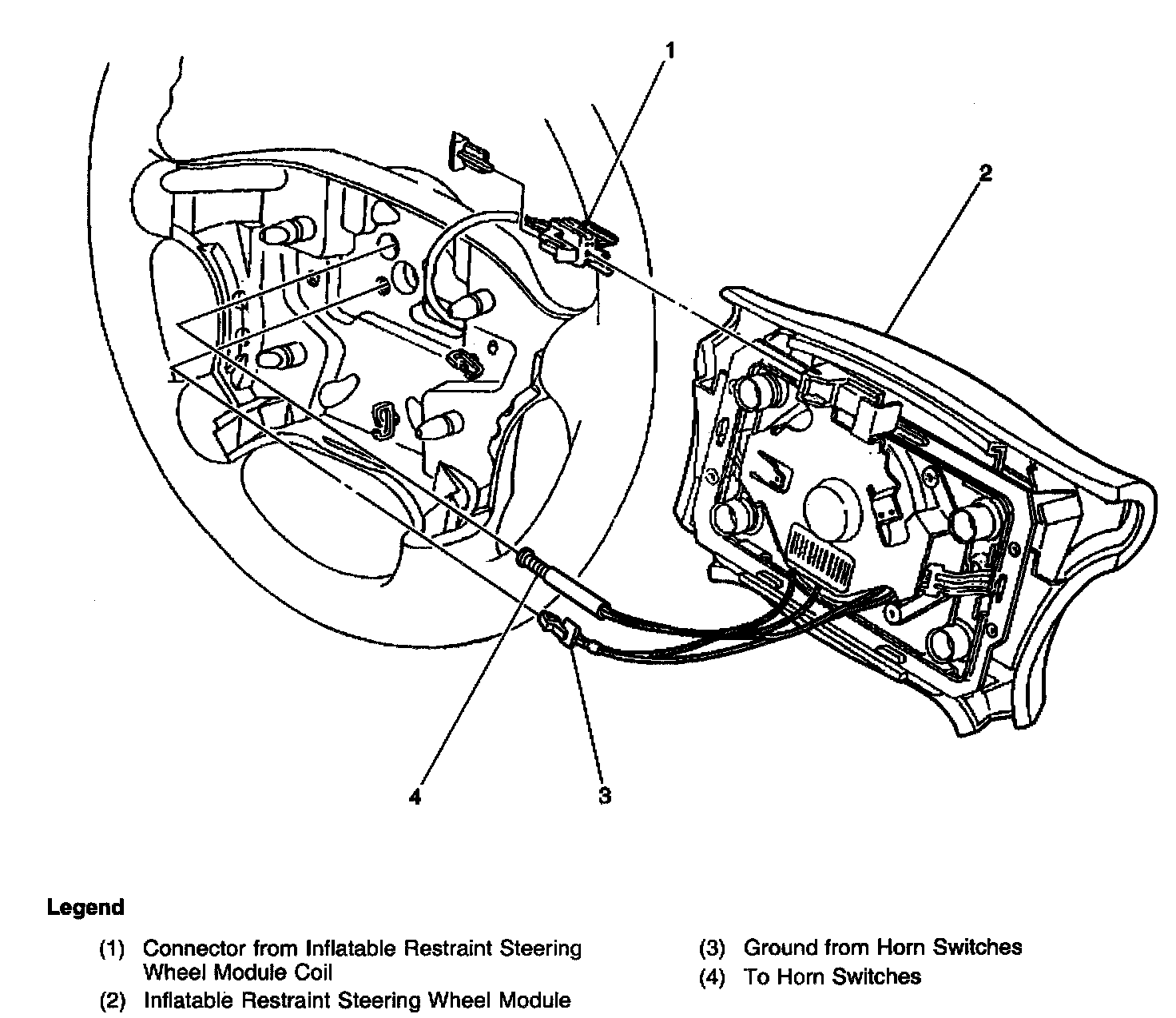 1

2

4

3

Legend

(1) Connector from Inflatable Restraint Steering Wheel Module Coil

(2) Inflatable Restraint Steering Wheel Module

(3) Ground from Horn Switches

(4) To Horn Switches