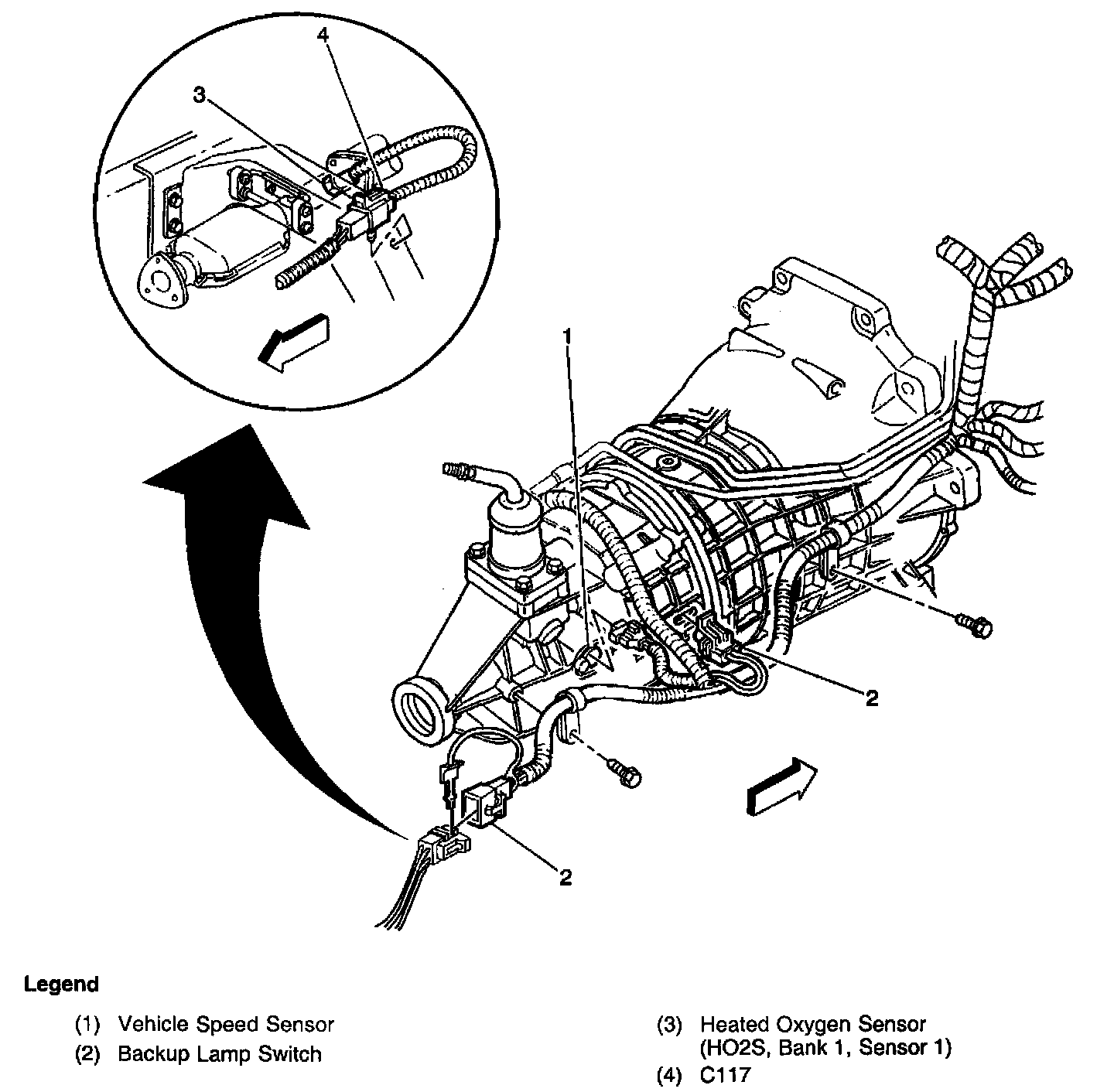 4

3

1

2

2

Legend

(1) Vehicle Speed Sensor

(2) Backup Lamp Switch

(3) Heated Oxygen Sensor (HO2S, Bank 1, Sensor 1)

(4) C117