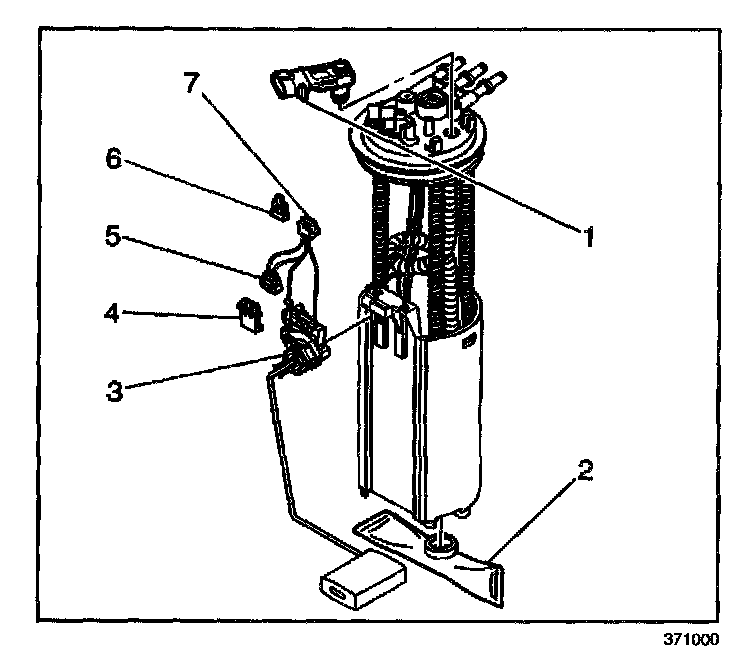 7
6
5
4
3
1
2
371000