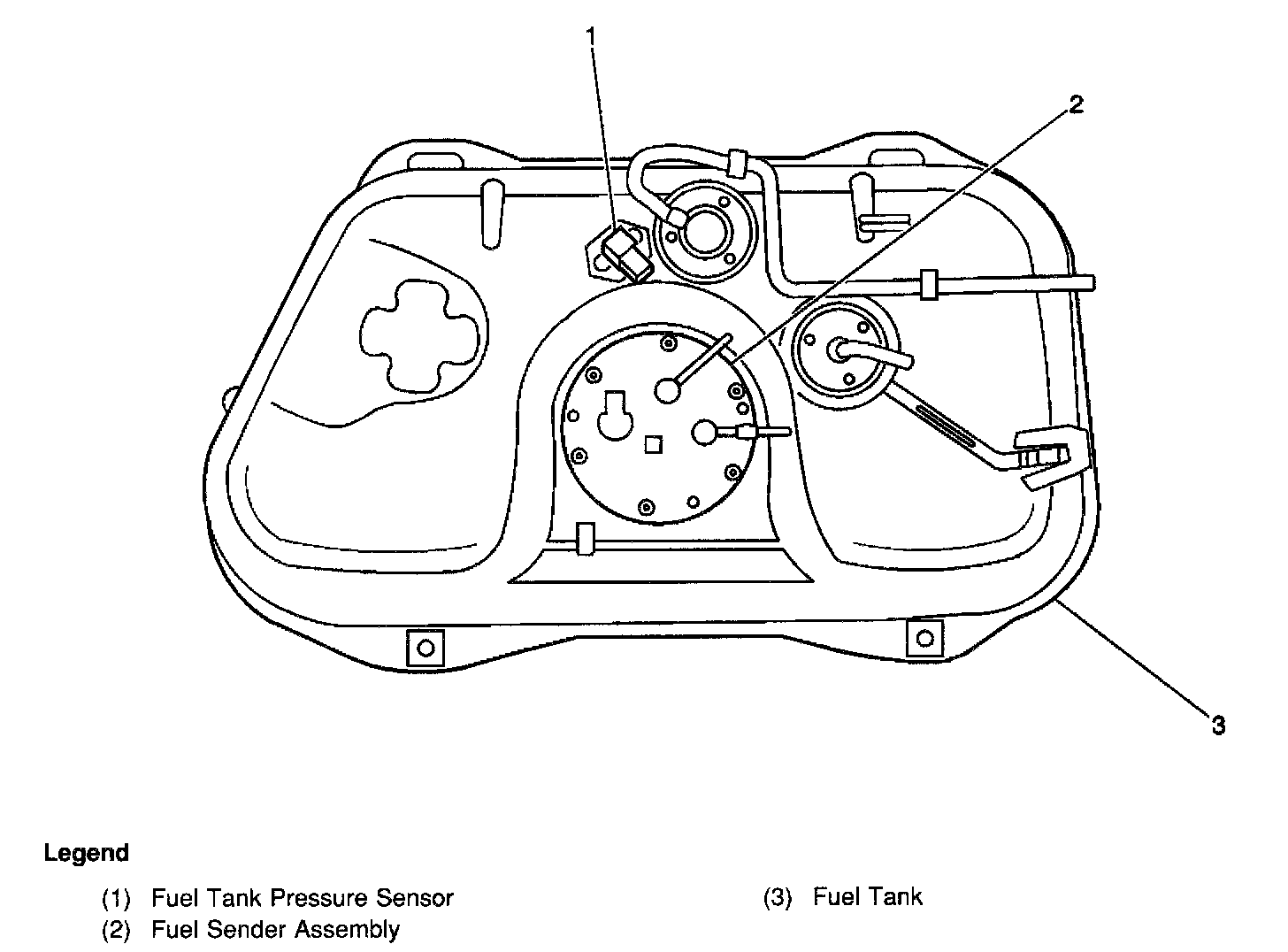 1

2

3

Legend

(1) Fuel Tank Pressure Sensor
(2) Fuel Sender Assembly

(3) Fuel Tank