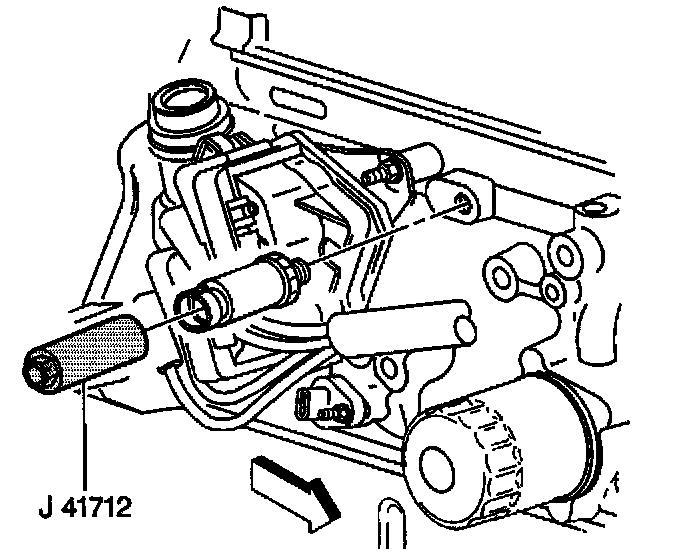 J 41712