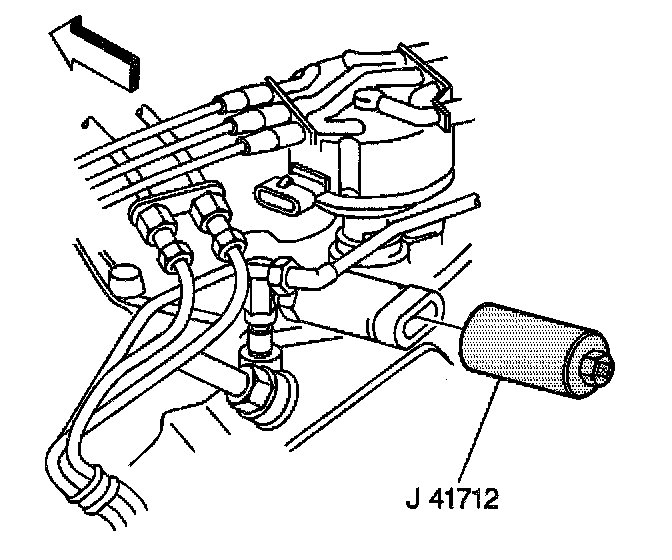 J 41712