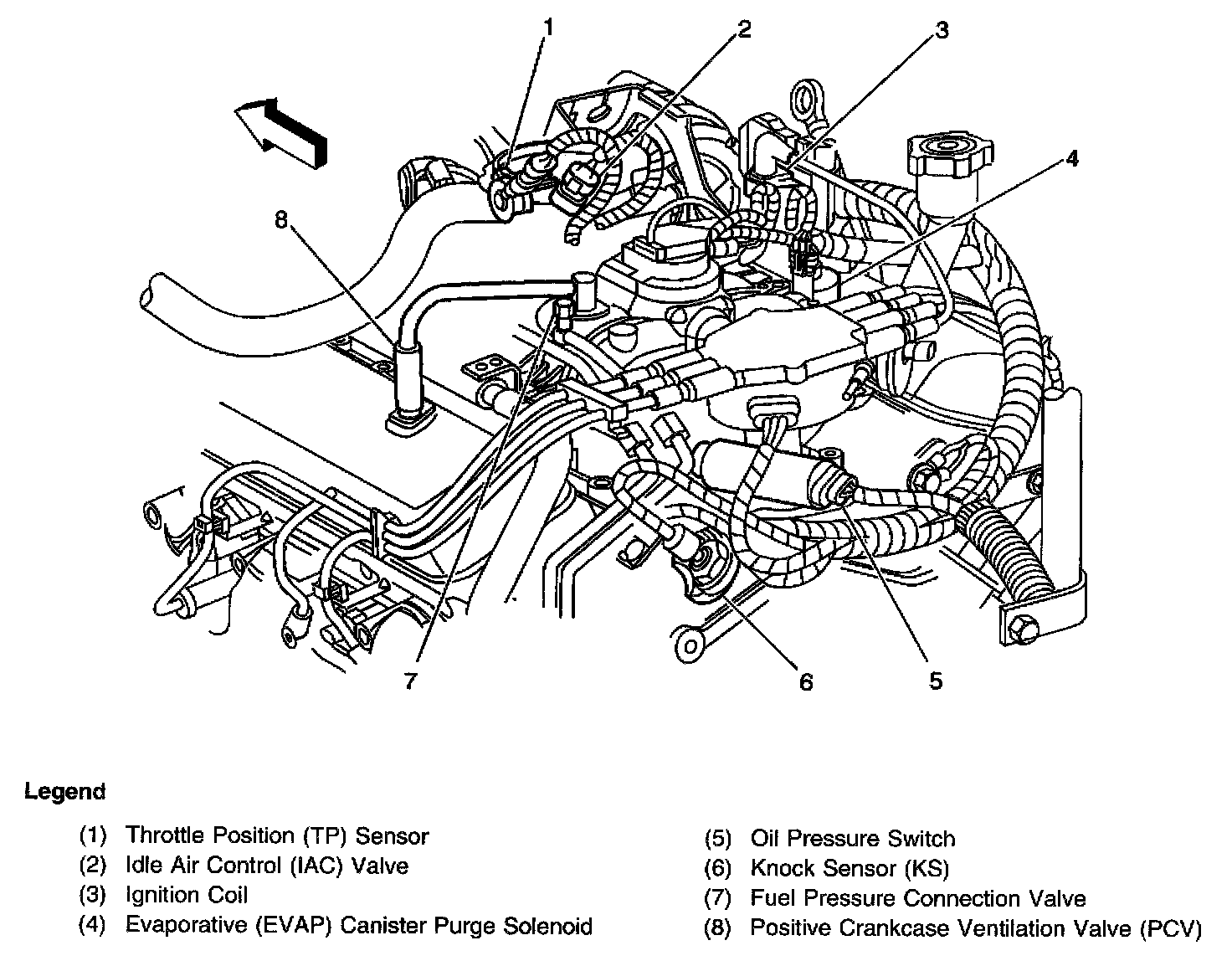 1
2
3
4
8
7
6
5

Legend

(1) Throttle Position (TP) Sensor
(2) Idle Air Control (IAC) Valve
(3) Ignition Coil
(4) Evaporative (EVAP) Canister Purge Solenoid

(5) Oil Pressure Switch
(6) Knock Sensor (KS)
(7) Fuel Pressure Connection Valve
(8) Positive Crankcase Ventilation Valve (PCV)