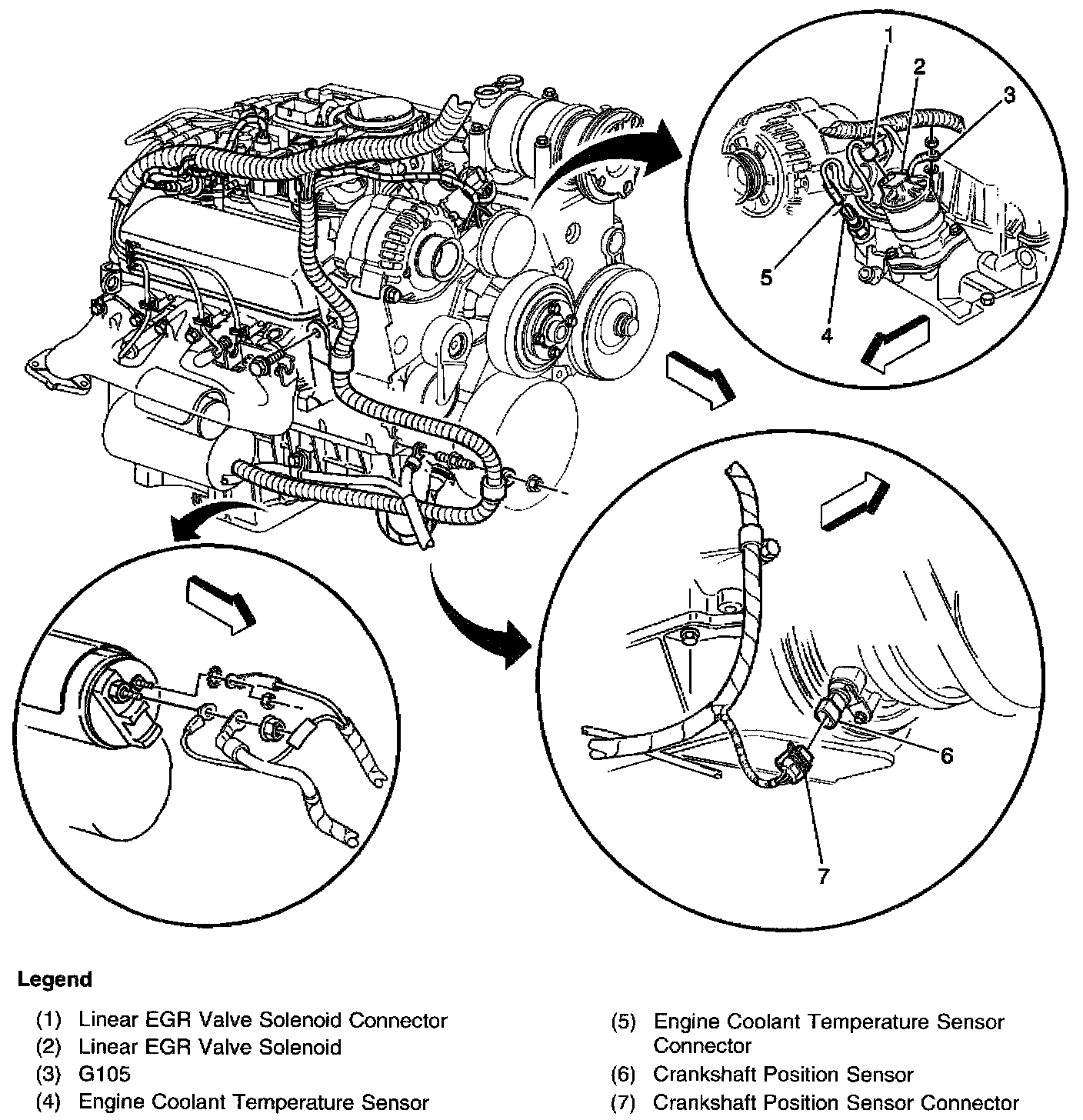 1
2
3
5
4
6
7

Legend

(1) Linear EGR Valve Solenoid Connector
(2) Linear EGR Valve Solenoid
(3) G105
(4) Engine Coolant Temperature Sensor

(5) Engine Coolant Temperature Sensor Connector
(6) Crankshaft Position Sensor
(7) Crankshaft Position Sensor Connector