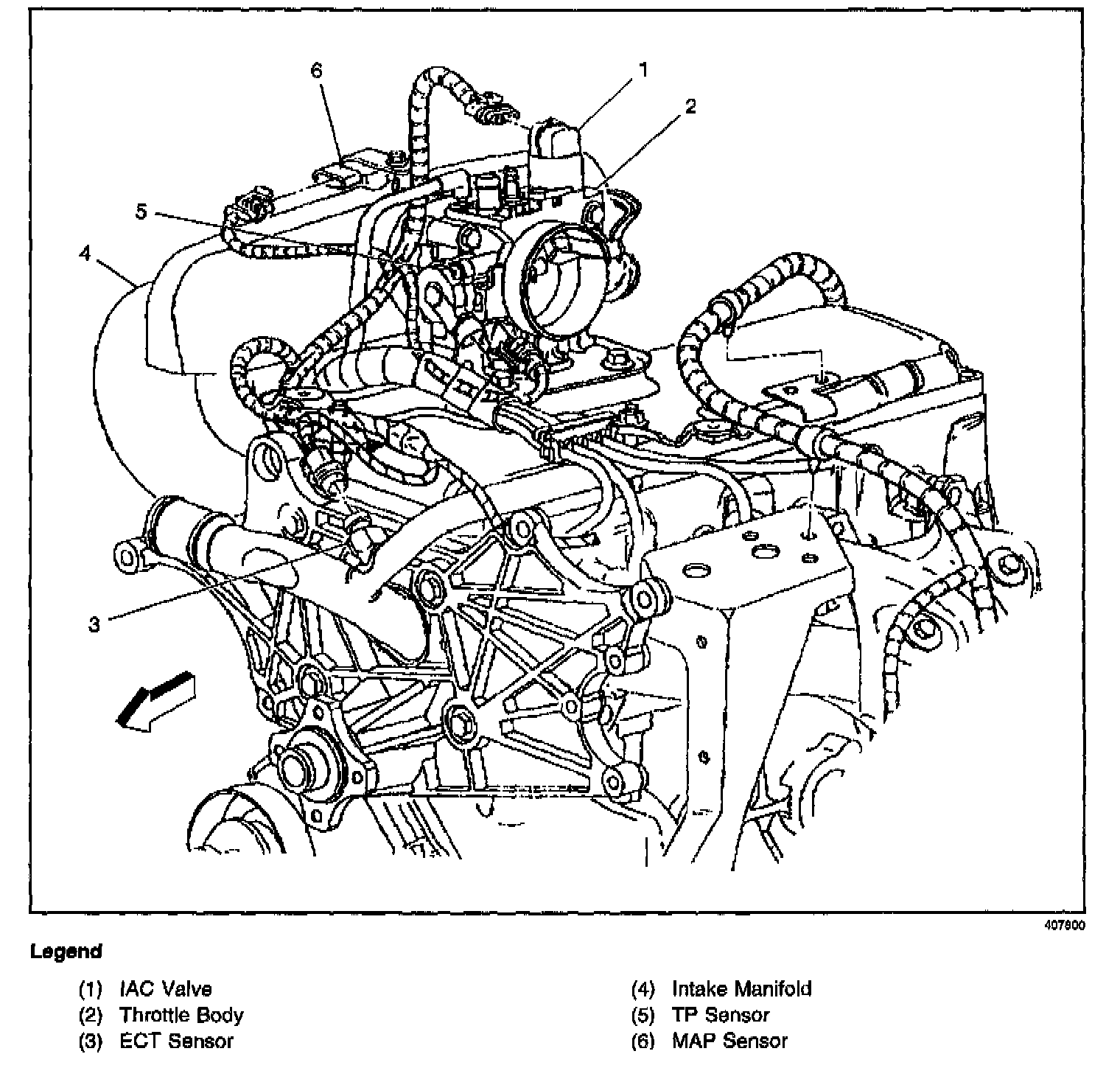 6

1

2

5

4

3

407800

Legend

(1) IAC Valve
(2) Throttle Body
(3) ECT Sensor

(4) Intake Manifold
(5) TP Sensor
(6) MAP Sensor