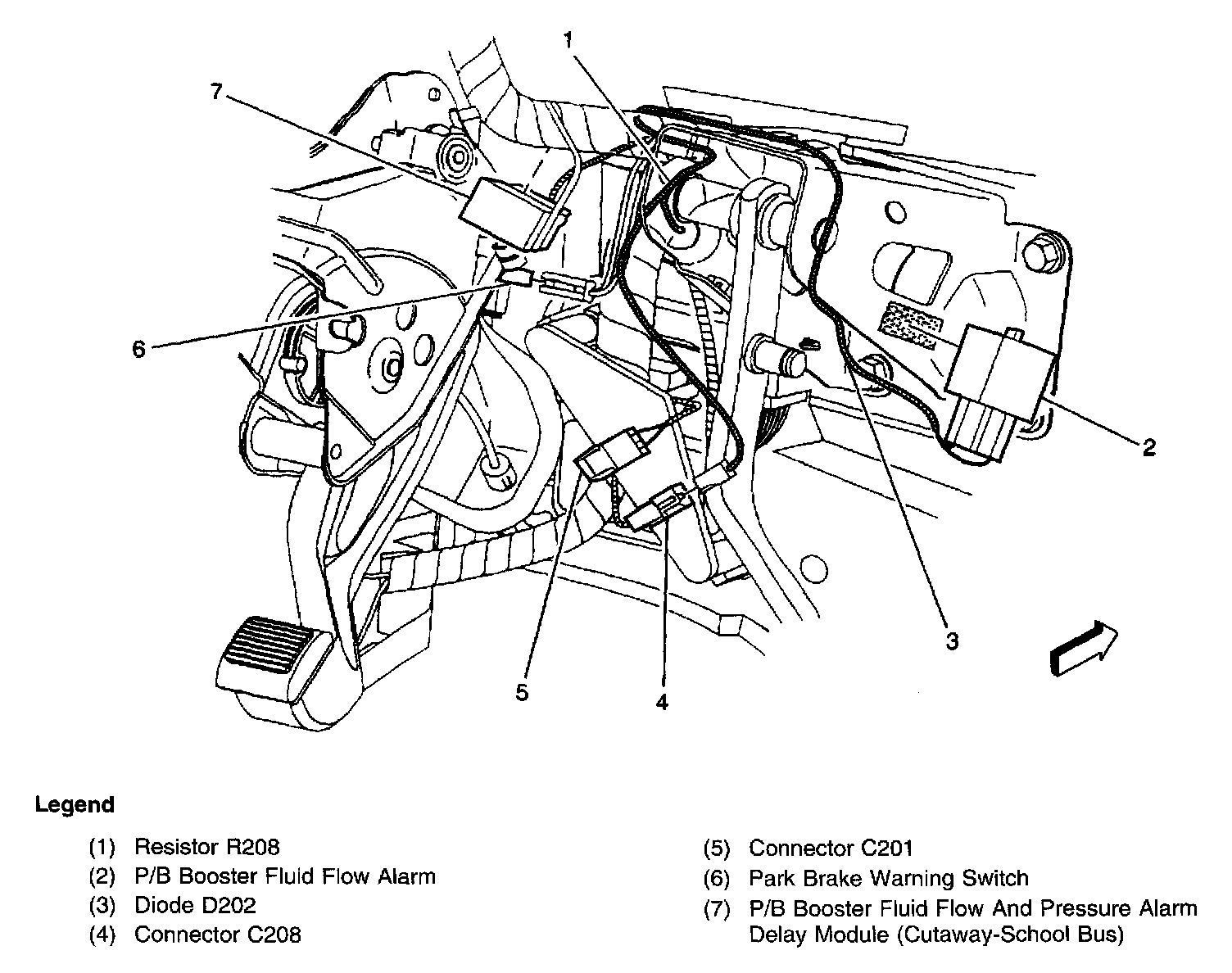 1
7
6
2
3
5
4

Legend

(1) Resistor R208
(2) P/B Booster Fluid Flow Alarm
(3) Diode D202
(4) Connector C208

(5) Connector C201
(6) Park Brake Warning Switch
(7) P/B Booster Fluid Flow And Pressure Alarm Delay Module (Cutaway-School Bus)