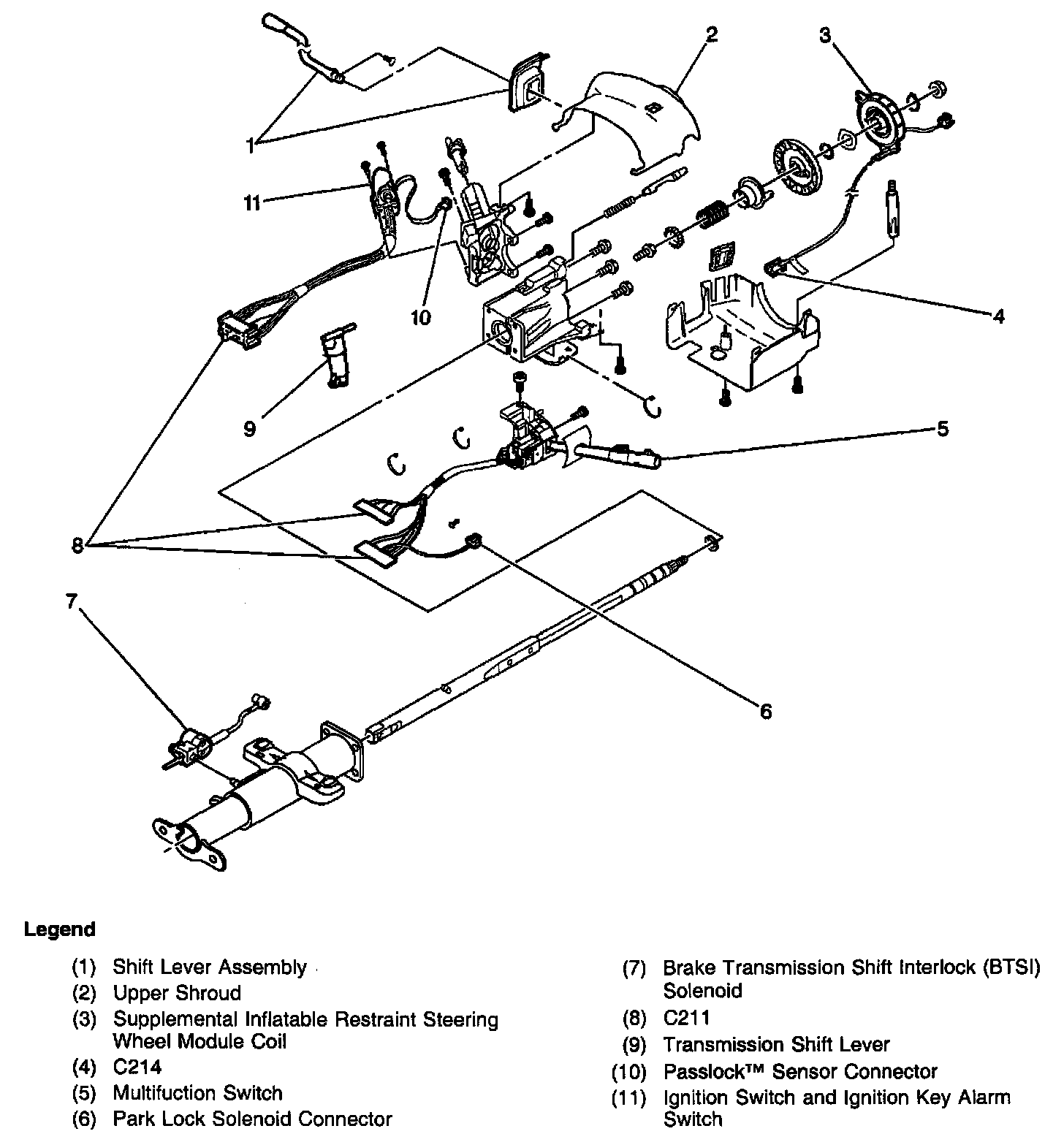 2
3
1
11
10
4
9
5
8
7
6

Legend

(1) Shift Lever Assembly
(2) Upper Shroud
(3) Supplemental Inflatable Restraint Steering Wheel Module Coil
(4) C214
(5) Multifuction Switch
(6) Park Lock Solenoid Connector

(7) Brake Transmission Shift Interlock (BTSI) Solenoid
(8) C211
(9) Transmission Shift Lever
(10) Passlock™ Sensor Connector
(11) Ignition Switch and Ignition Key Alarm Switch