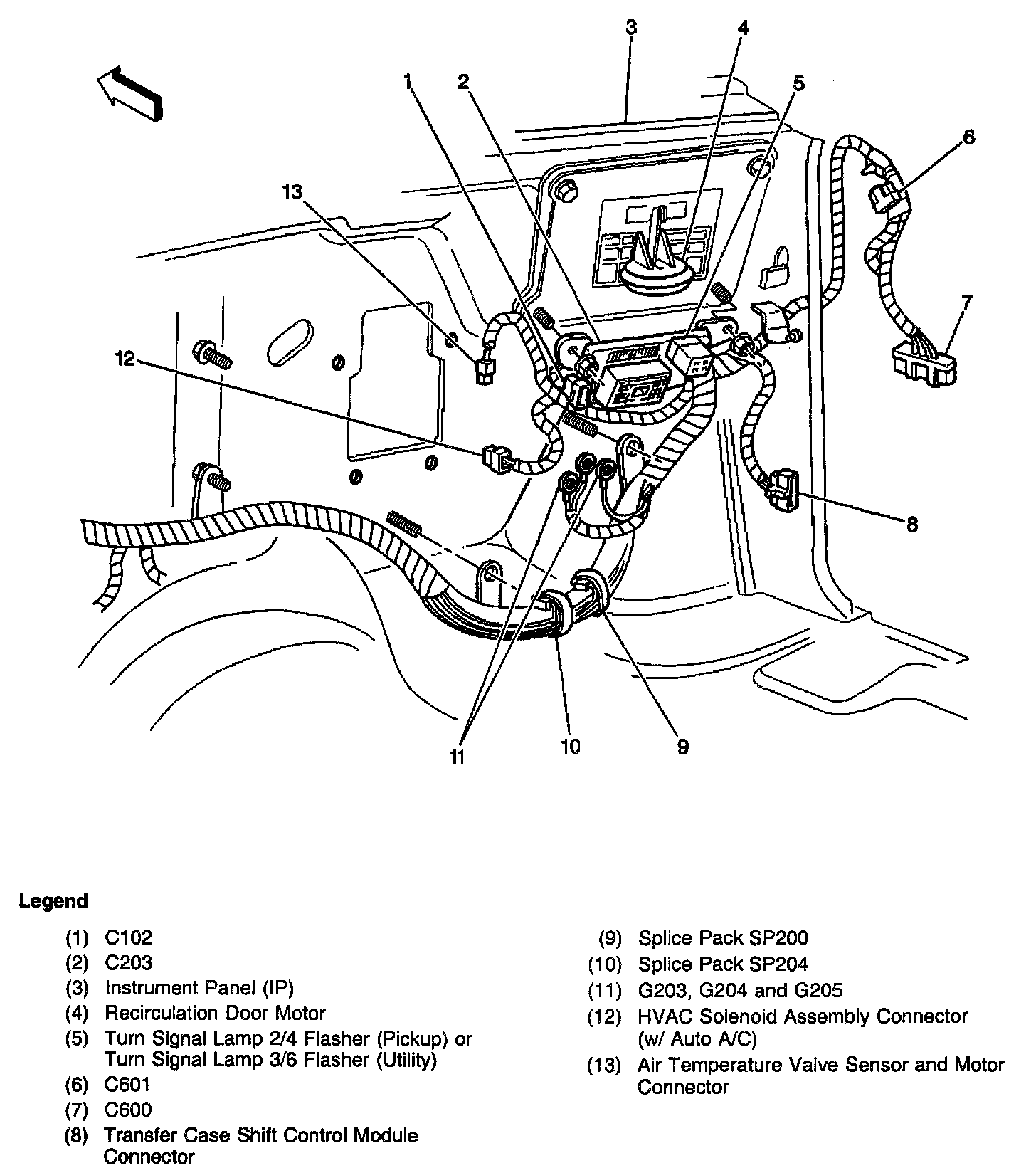 3
4
1
2
5
6
13
7
12
8
11
10
9

Legend

(1) C102
(2) C203
(3) Instrument Panel (IP)
(4) Recirculation Door Motor
(5) Turn Signal Lamp 2/4 Flasher (Pickup) or Turn Signal Lamp 3/6 Flasher (Utility)
(6) C601
(7) C600
(8) Transfer Case Shift Control Module Connector

(9) Splice Pack SP200
(10) Splice Pack SP204
(11) G203, G204 and G205
(12) HVAC Solenoid Assembly Connector (w/ Auto A/C)
(13) Air Temperature Valve Sensor and Motor Connector