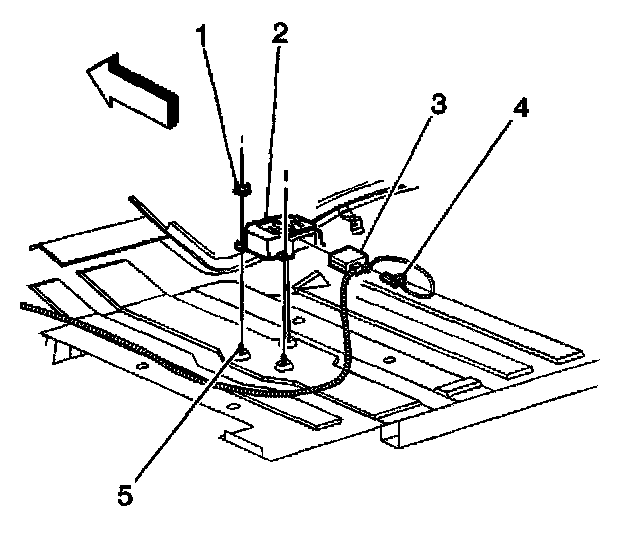 1
2
3
4
5