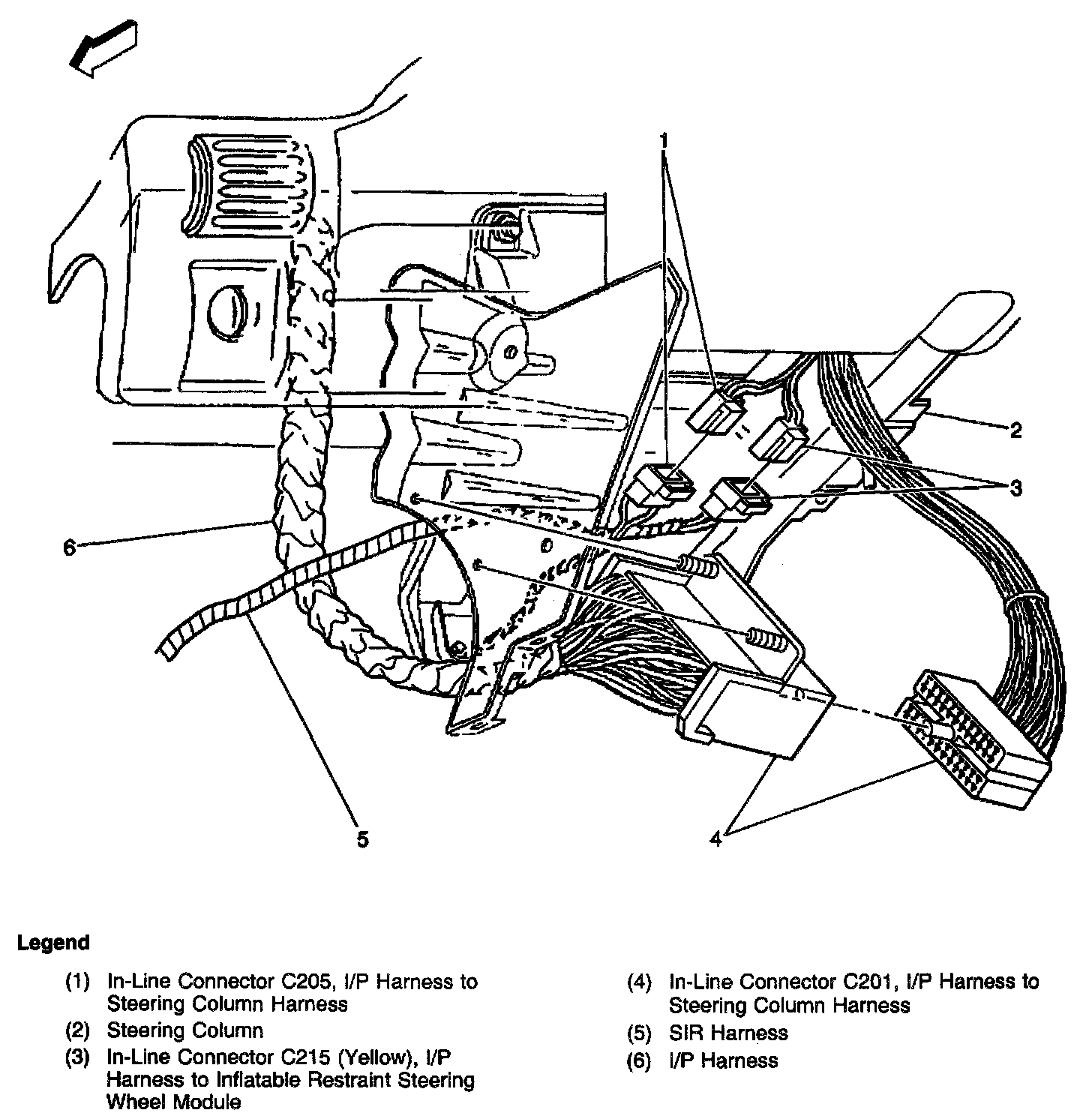 1

2

3

6

5

4

Legend

(1) In-Line Connector C205, I/P Harness to Steering Column Harness

(2) Steering Column

(3) In-Line Connector C215 (Yellow), I/P Harness to Inflatable Restraint Steering Wheel Module

(4) In-Line Connector C201, I/P Harness to Steering Column Harness

(5) SIR Harness

(6) I/P Harness