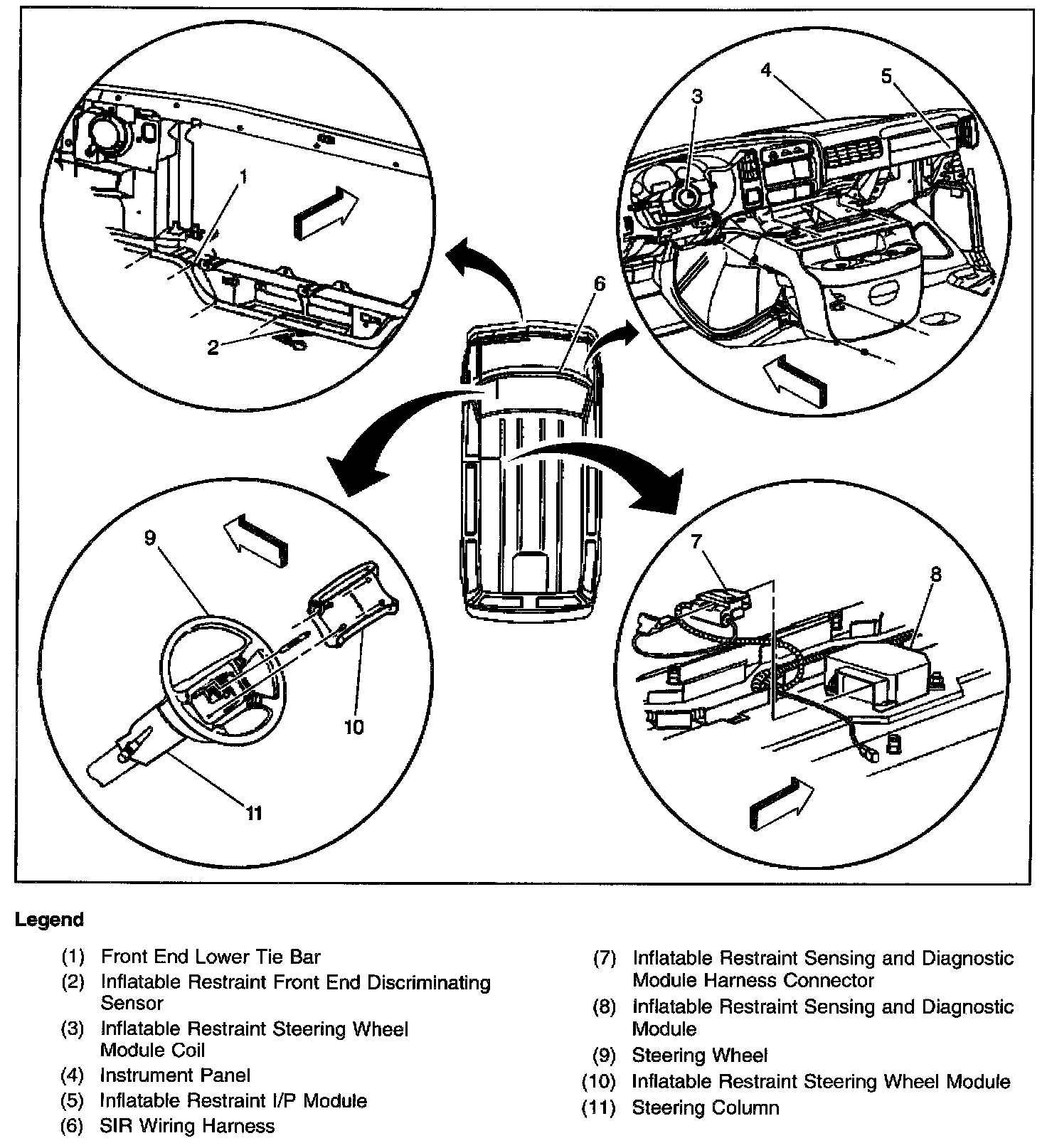 1
2
3
4
5
6
7
8
9
10
11

Legend

(1) Front End Lower Tie Bar
(2) Inflatable Restraint Front End Discriminating Sensor
(3) Inflatable Restraint Steering Wheel Module Coil
(4) Instrument Panel
(5) Inflatable Restraint I/P Module
(6) SIR Wiring Harness

(7) Inflatable Restraint Sensing and Diagnostic Module Harness Connector
(8) Inflatable Restraint Sensing and Diagnostic Module
(9) Steering Wheel
(10) Inflatable Restraint Steering Wheel Module
(11) Steering Column