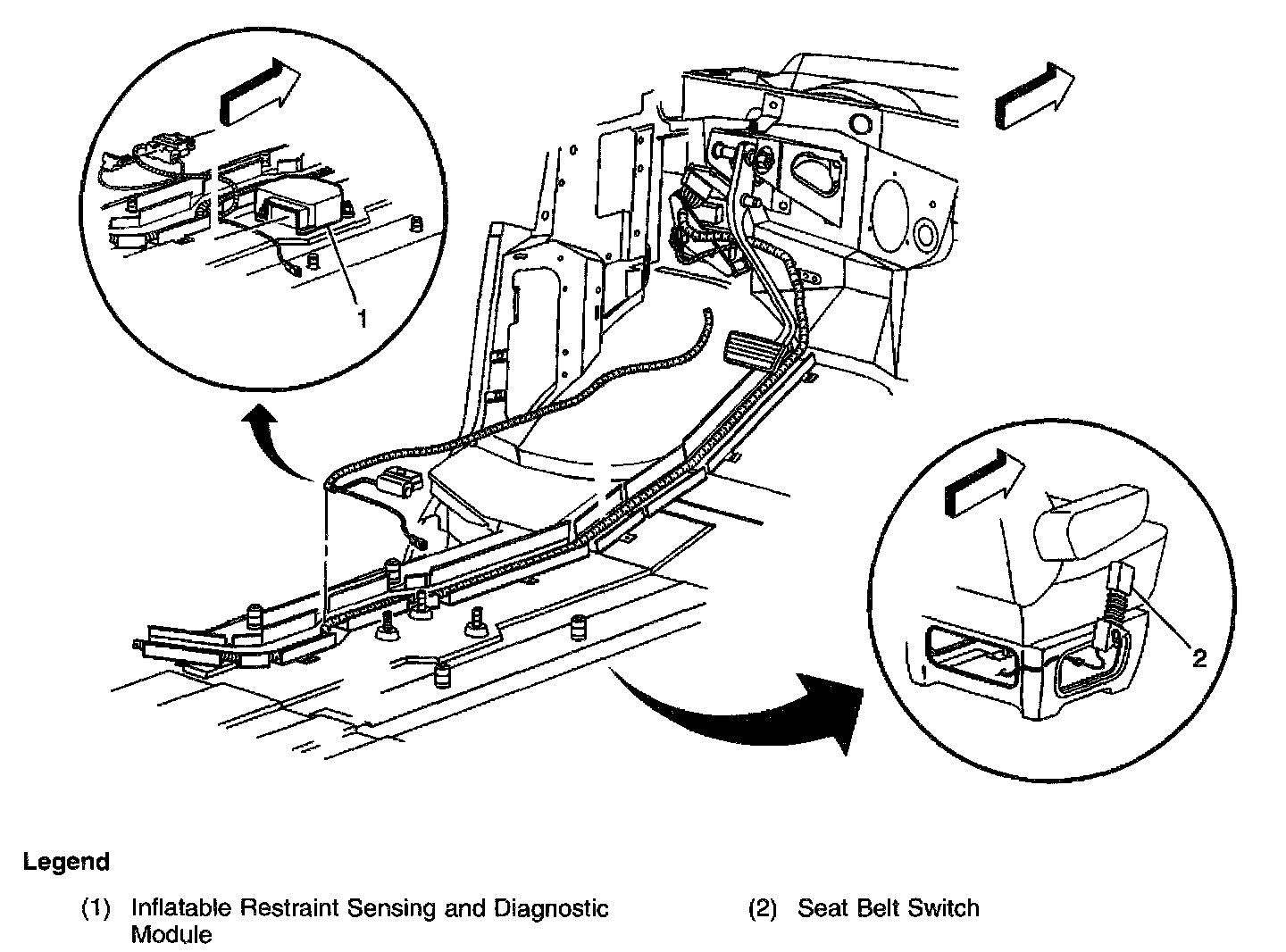 1

2

Legend

(1) Inflatable Restraint Sensing and Diagnostic Module

(2) Seat Belt Switch