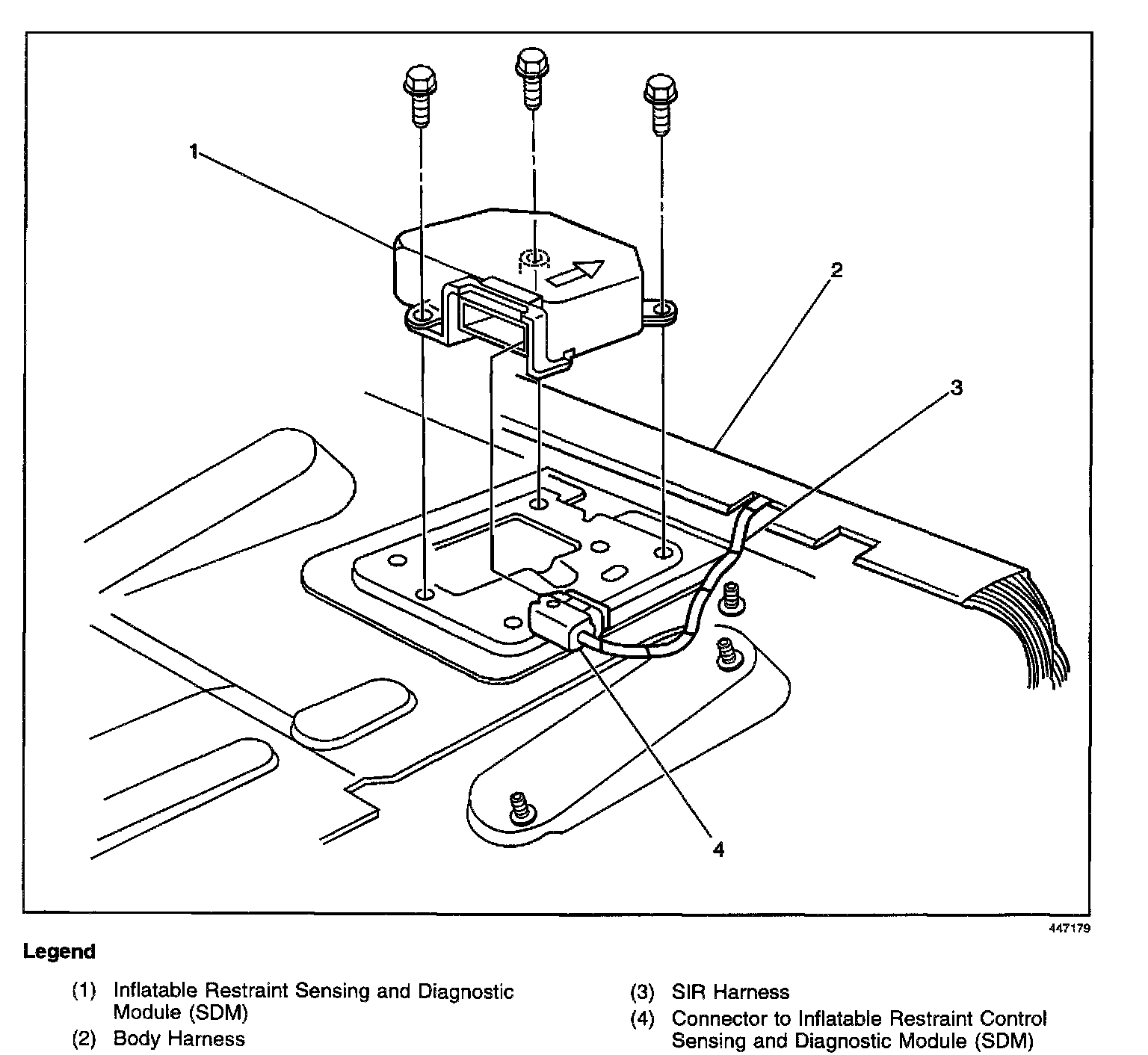 1

2

3

4

447179

Legend

(1) Inflatable Restraint Sensing and Diagnostic Module (SDM)

(2) Body Harness

(3) SIR Harness

(4) Connector to Inflatable Restraint Control Sensing and Diagnostic Module (SDM)