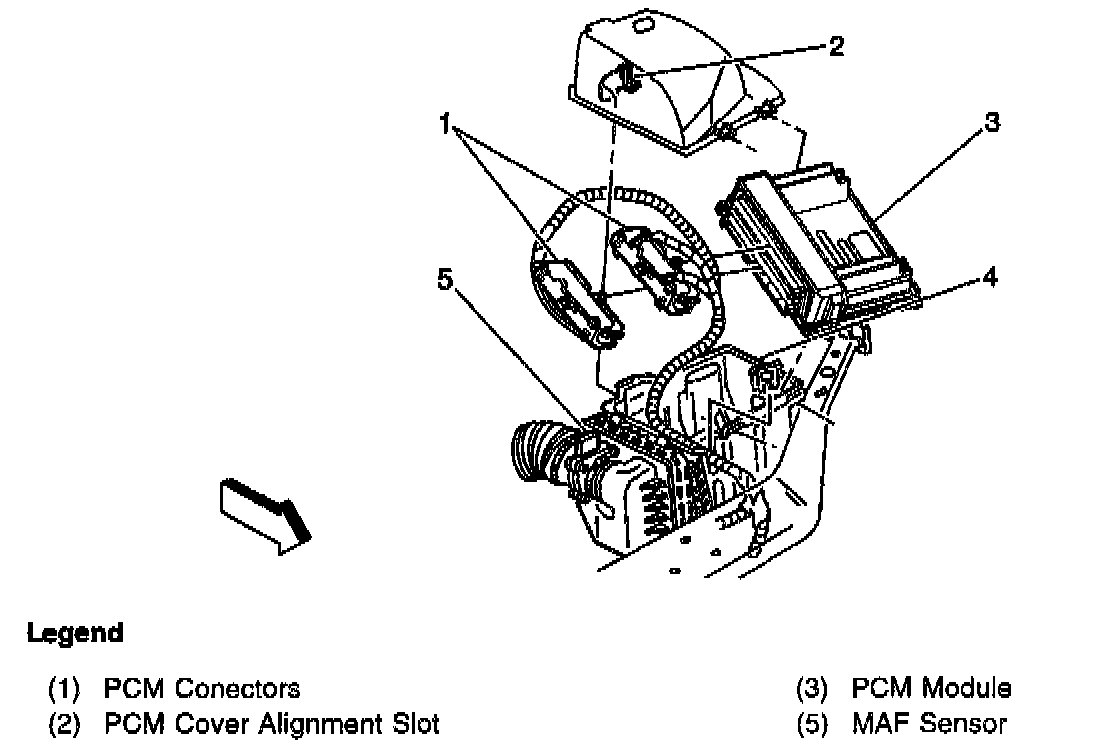 2
1
3
5
4

Legend

(1) PCM Conectors
(2) PCM Cover Alignment Slot

(3) PCM Module
(5) MAF Sensor