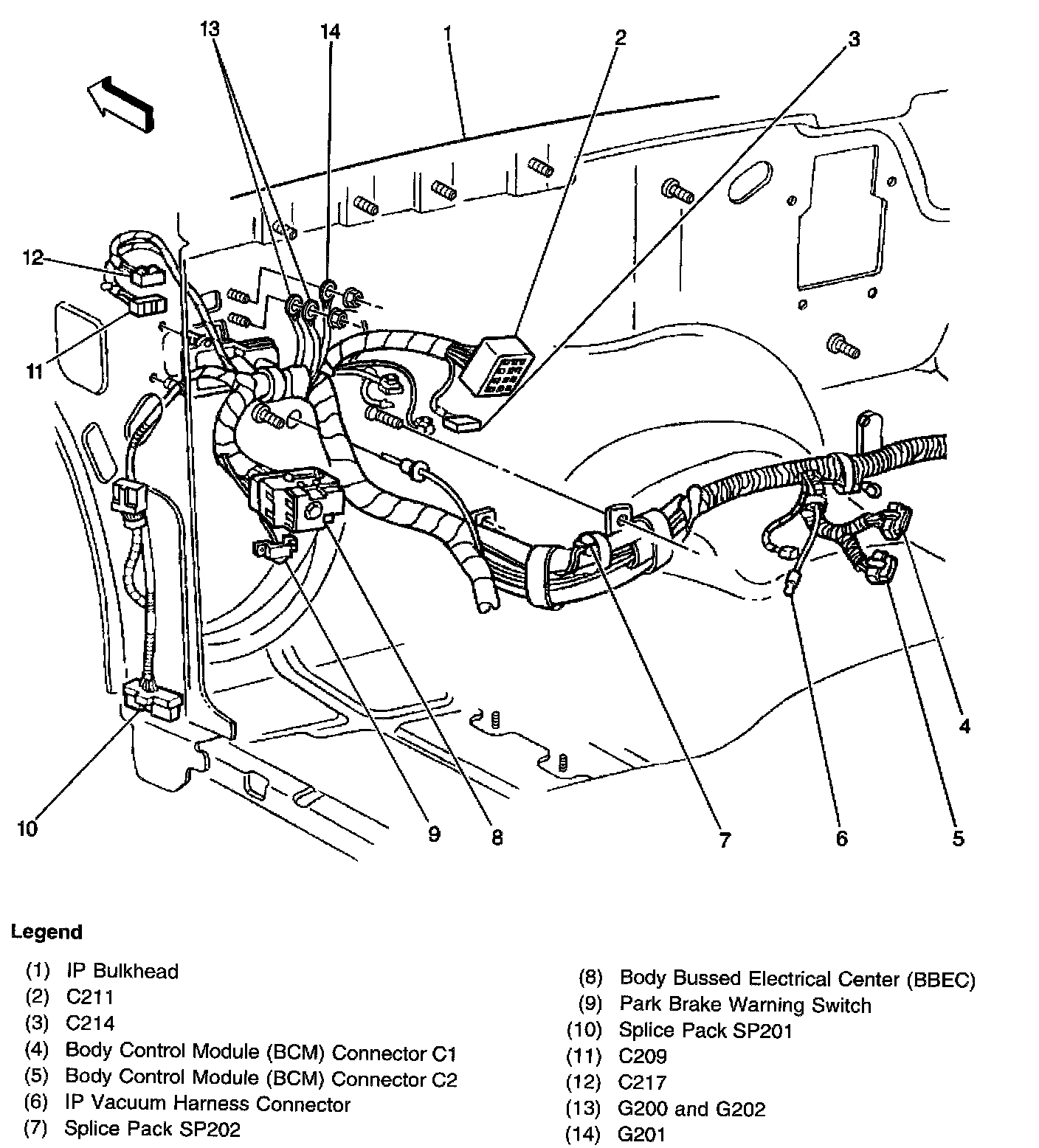 13
14
1
2
3
12
11
10
9
8
7
6
5
4

Legend

(1) IP Bulkhead
(2) C211
(3) C214
(4) Body Control Module (BCM) Connector C1
(5) Body Control Module (BCM) Connector C2
(6) IP Vacuum Harness Connector
(7) Splice Pack SP202

(8) Body Bussed Electrical Center (BBEC)
(9) Park Brake Warning Switch
(10) Splice Pack SP201
(11) C209
(12) C217
(13) G200 and G202
(14) G201