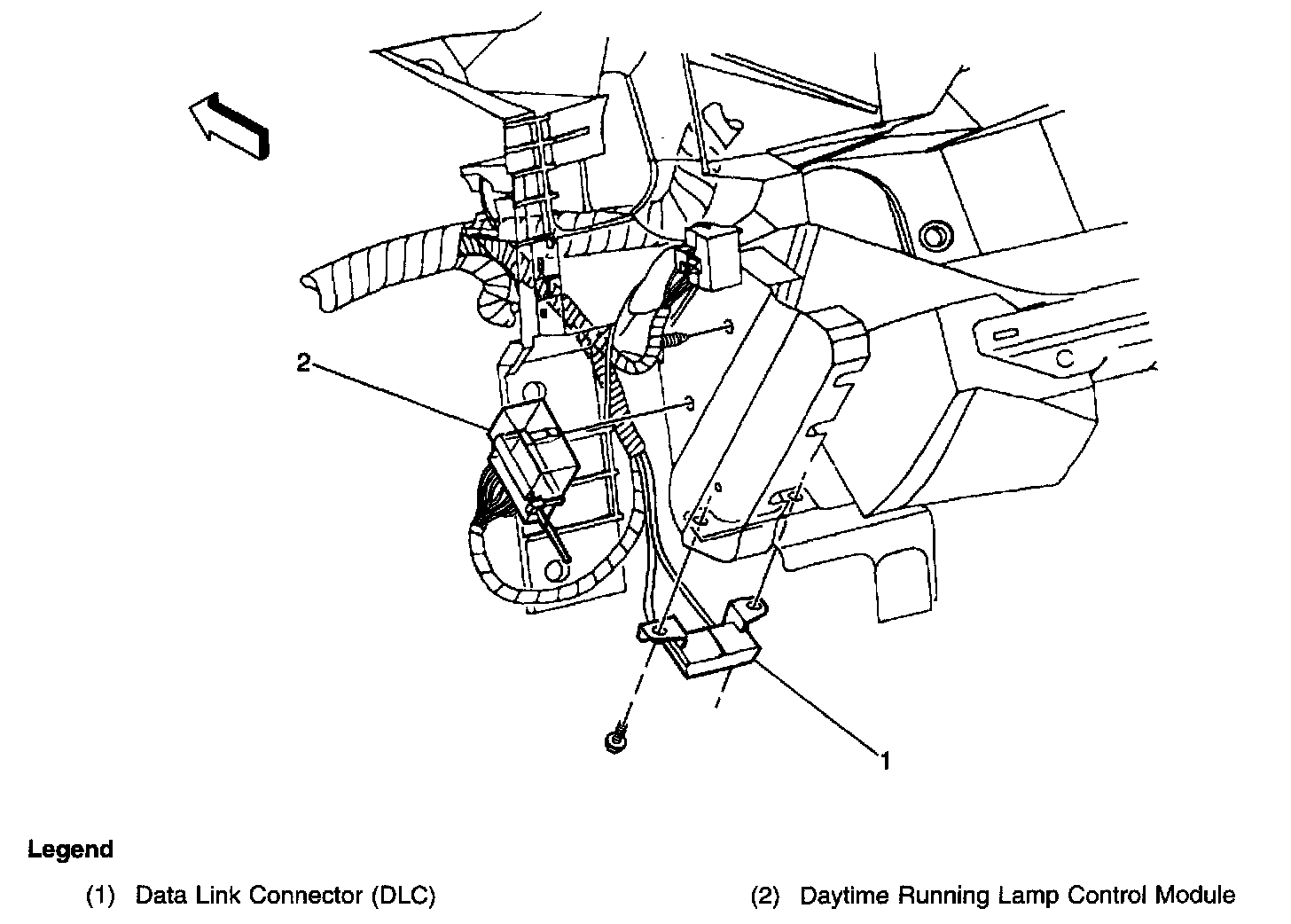 2

1

Legend

(1) Data Link Connector (DLC)

(2) Daytime Running Lamp Control Module