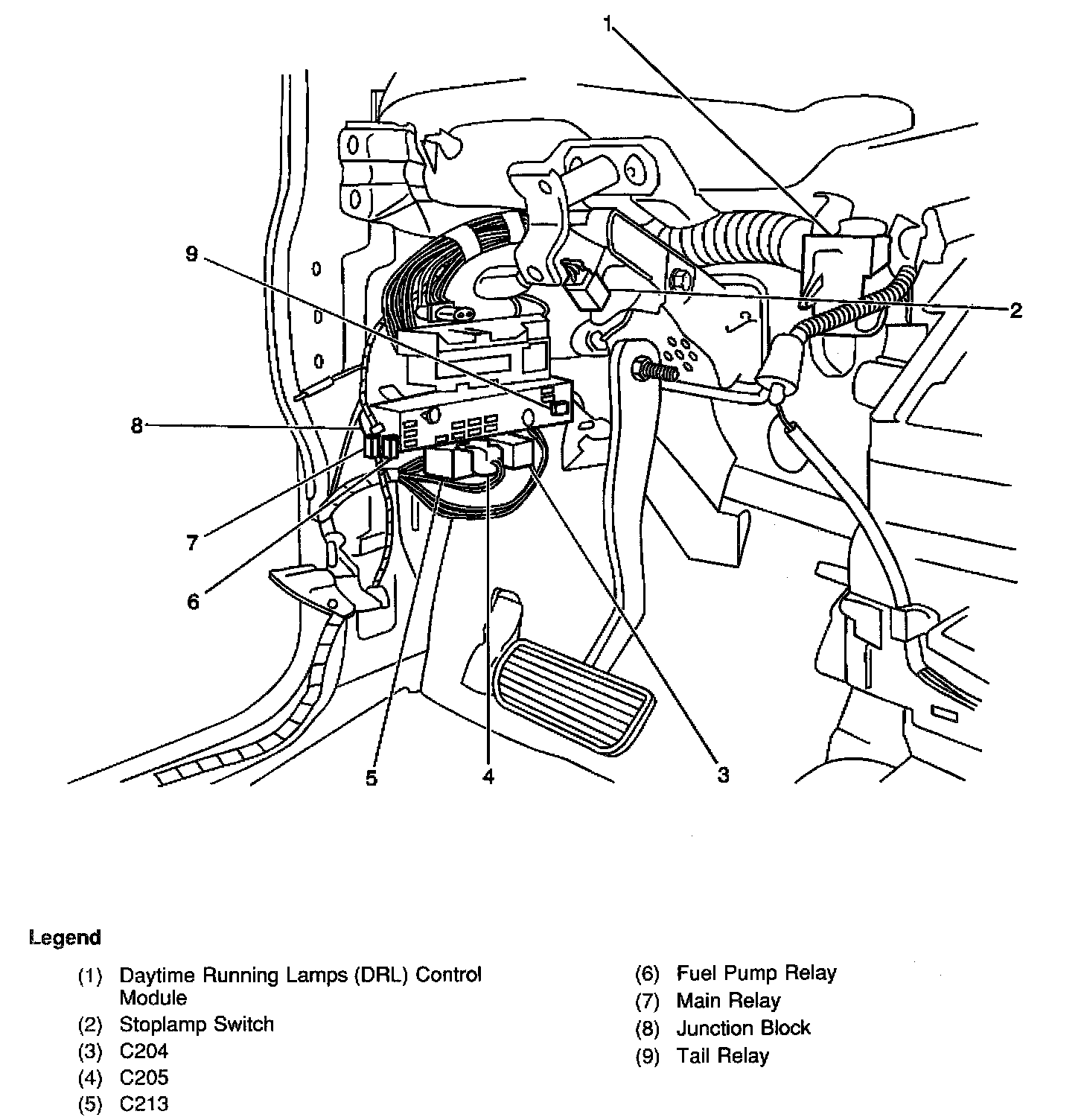 1

9

2

8

7

6

5

4

3

Legend

(1) Daytime Running Lamps (DRL) Control Module

(2) Stoplamp Switch

(3) C204

(4) C205

(5) C213

(6) Fuel Pump Relay

(7) Main Relay

(8) Junction Block

(9) Tail Relay