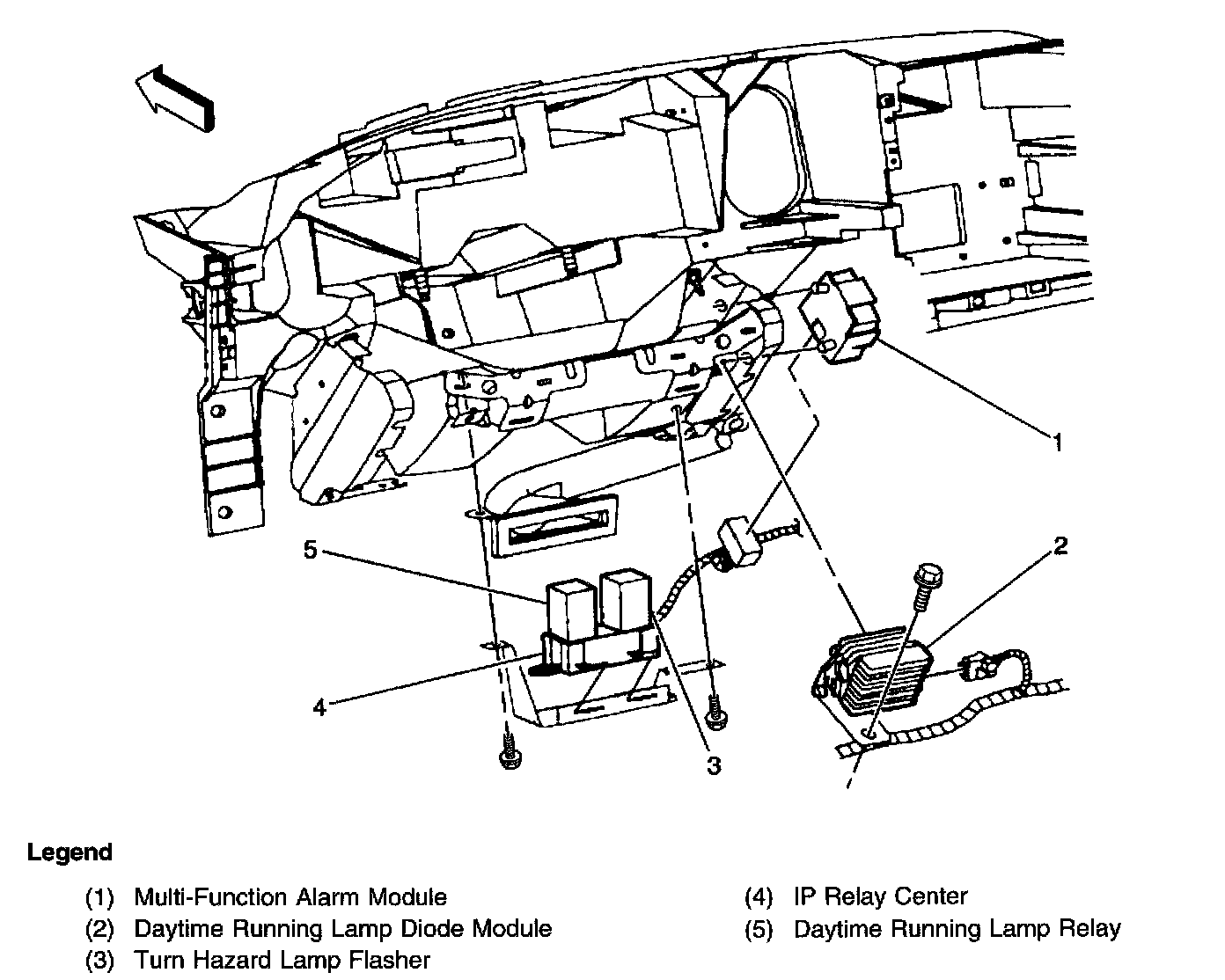 1

2

5

4

3

Legend

(1) Multi-Function Alarm Module
(2) Daytime Running Lamp Diode Module
(3) Turn Hazard Lamp Flasher

(4) IP Relay Center
(5) Daytime Running Lamp Relay